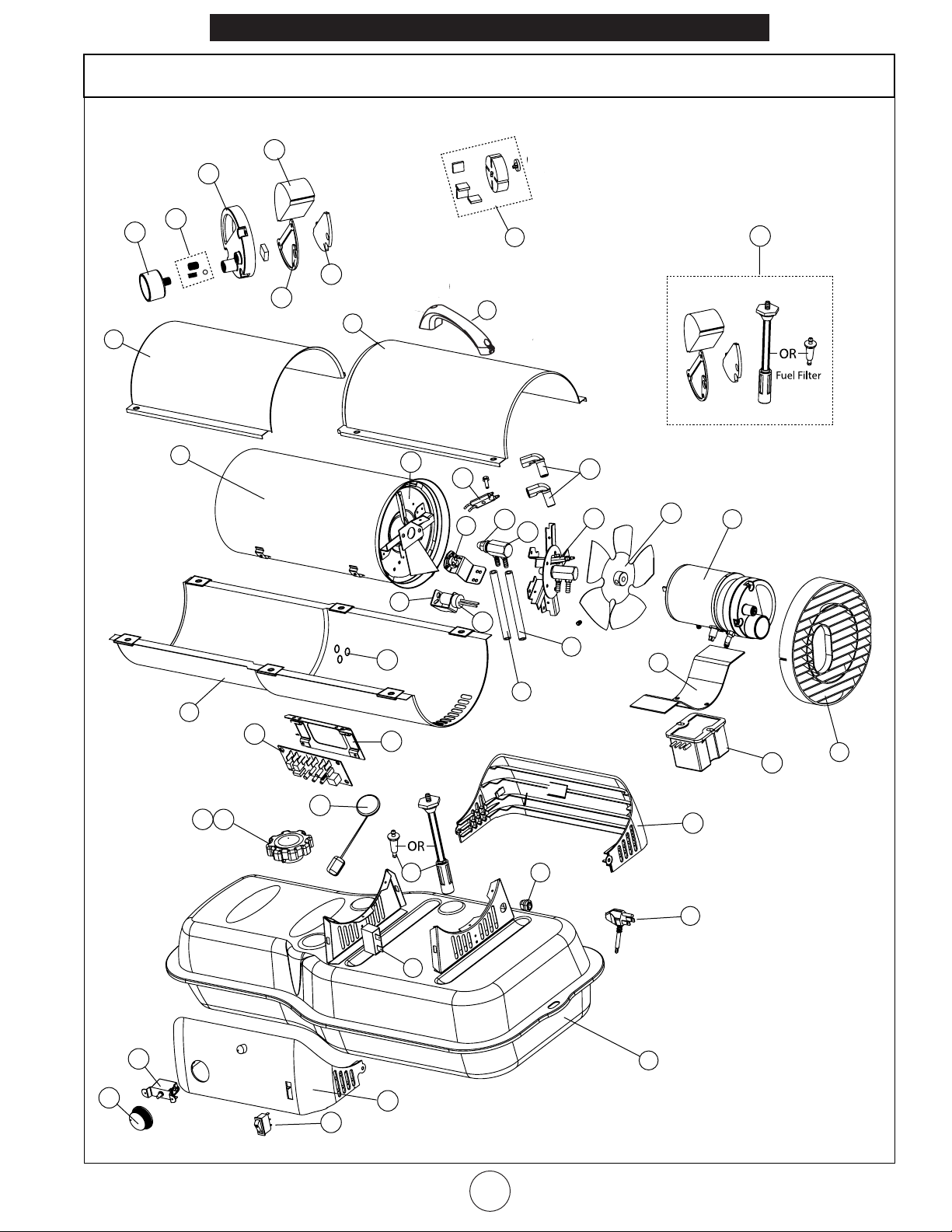 OR
Fuel Filter

OR