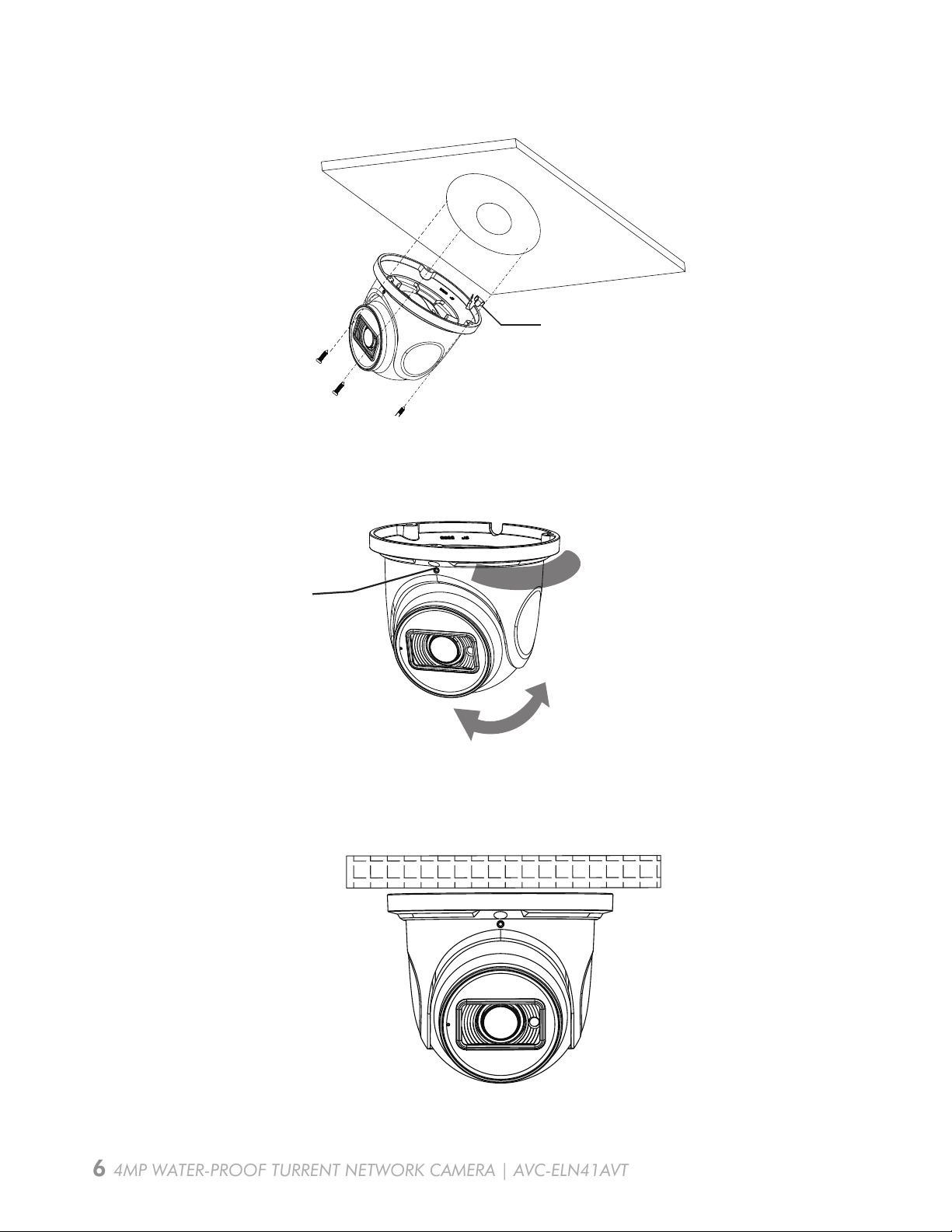 6 4MP WATER-PROOF TURRENT NETWORK CAMERA | AVC-ELN41AVT