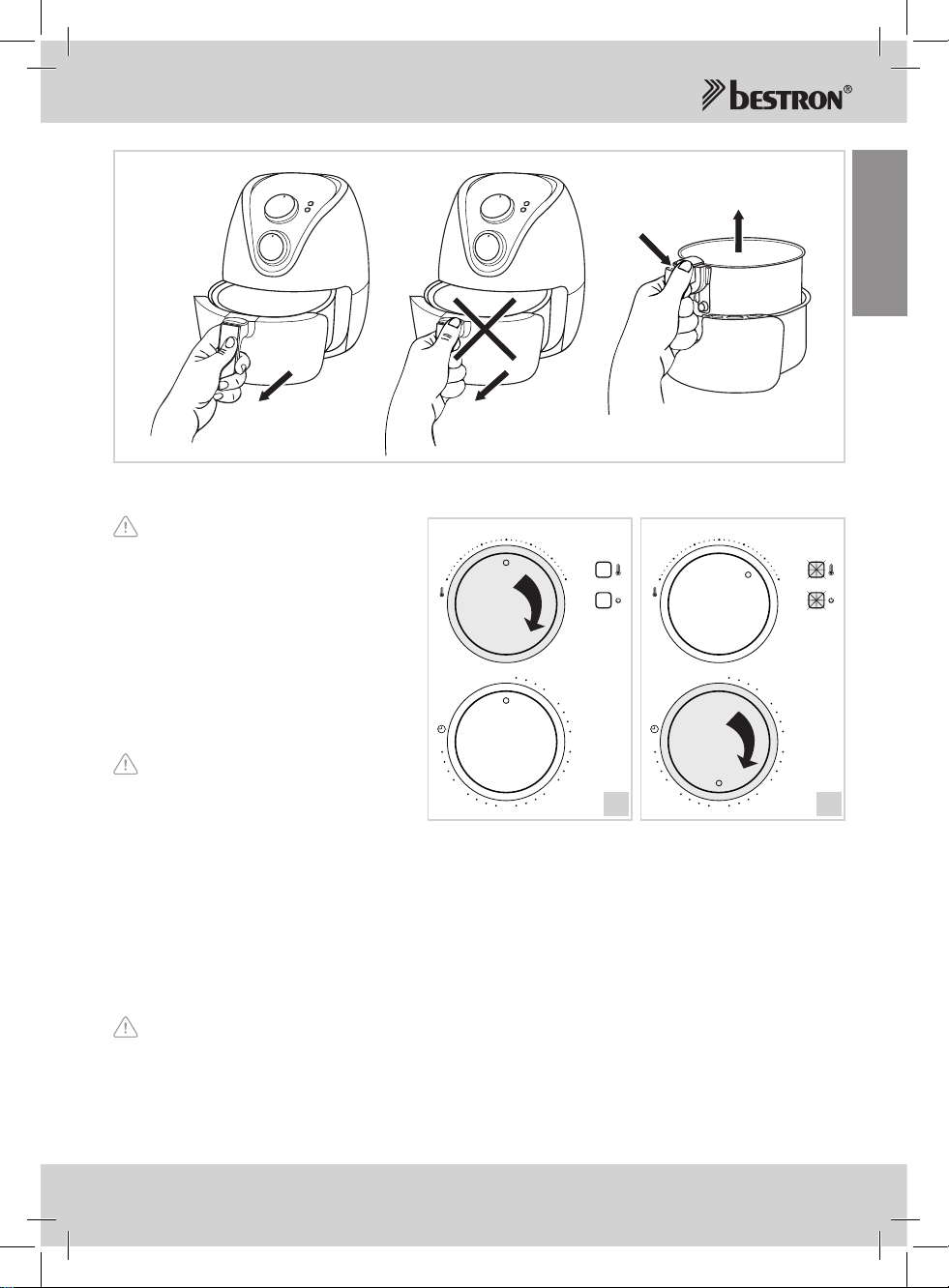 bestron®