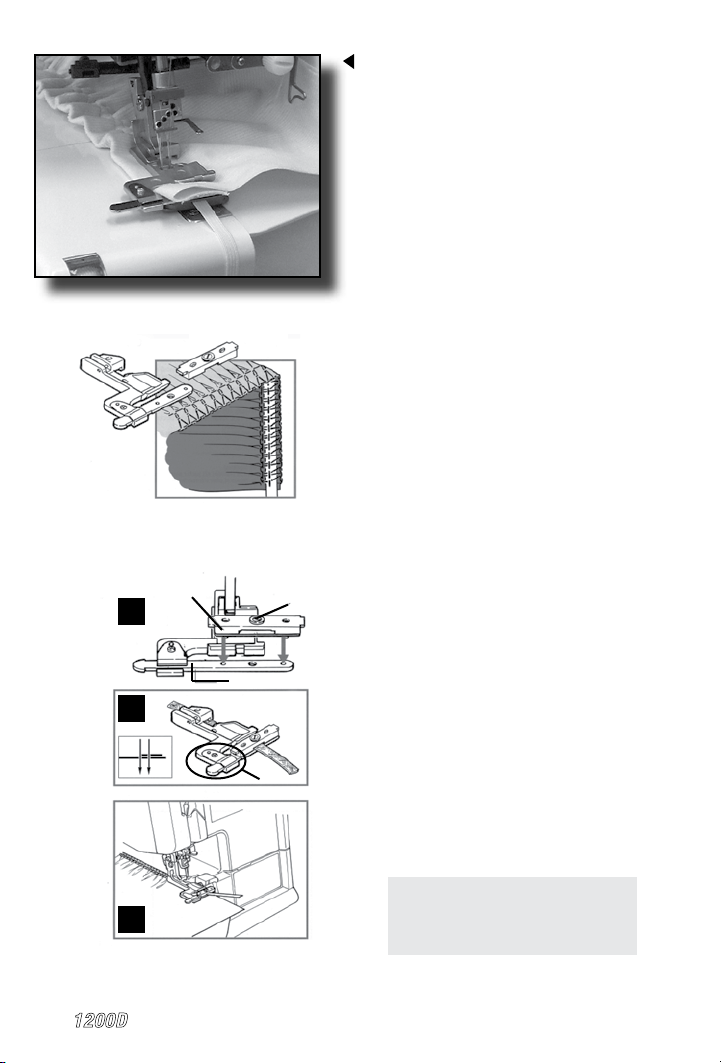 1200D