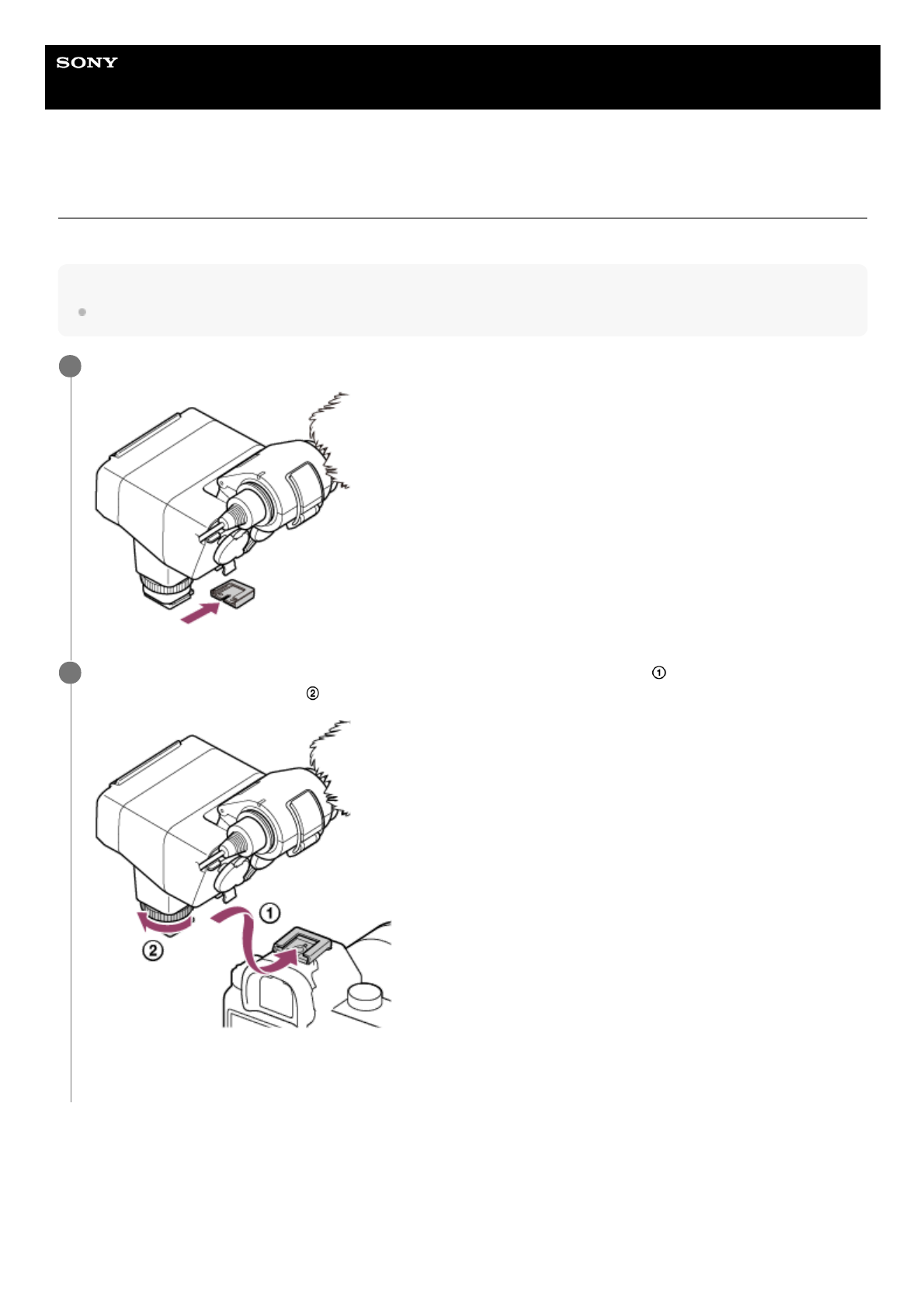 SONY

①

②

①

②