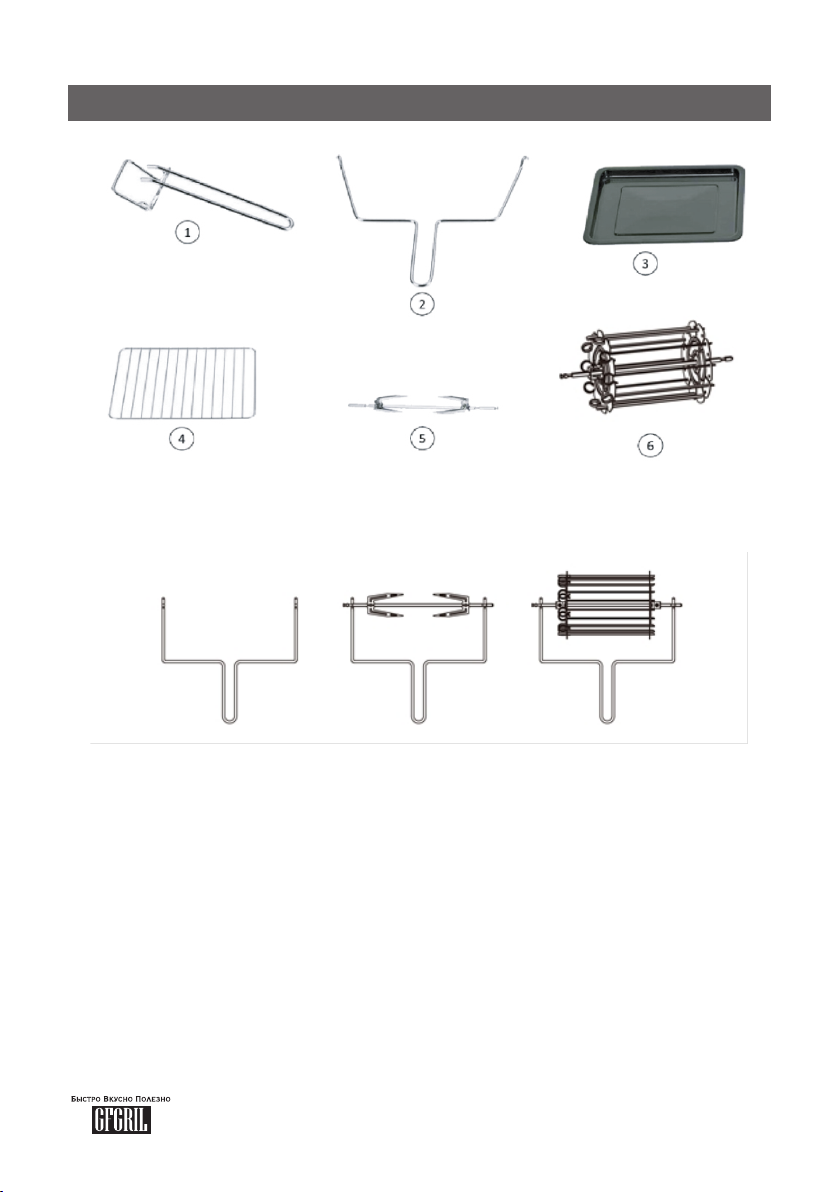 1

2

3

4

5

6

Быстро Вкусно Полезно
GFGRIL