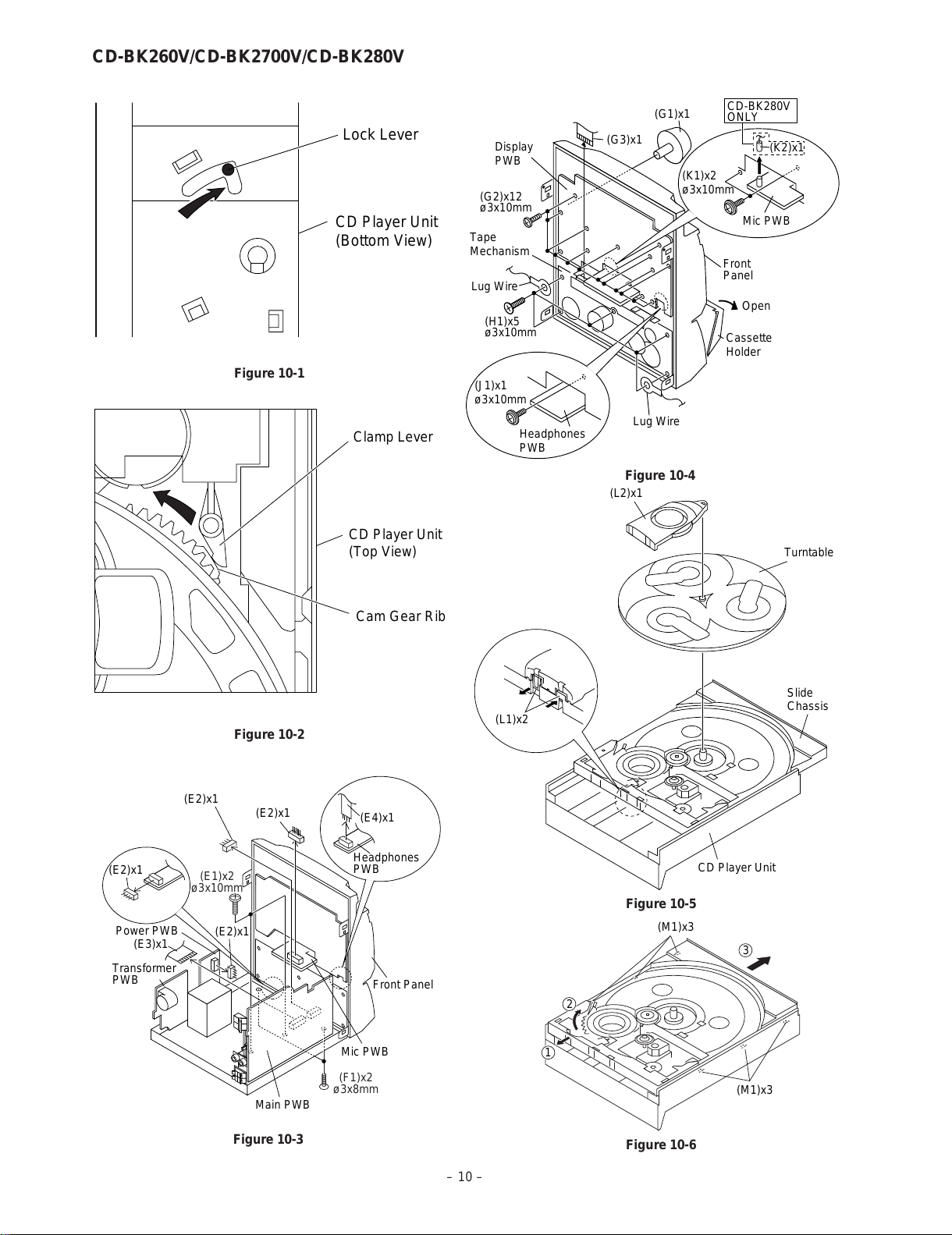 CD-BK260V/CD-BK2700V/CD-BK280V

Lock Lever

CD Player Unit
(Bottom View)

Figure 10-1

Clamp Lever

CD Player Unit
(Top View)

Cam Gear Rib

Figure 10-2

(E2)x1
(E2)x1
(E4)x1
Headphones PWB
(E2)x1
(E1)x2
ø3x10mm
Power PWB
(E3)x1
(E2)x1
Transformer PWB
Front Panel
Mic PWB
(F1)x2
ø3x8mm
Main PWB

Figure 10-3

(G1)x1
CD-BK280V ONLY
(G3)x1
(K2)x1
Display PWB
(K1)x2
ø3x10mm
(G2)x12
ø3x10mm
Mic PWB
Tape Mechanism
Front Panel
Lug Wire
Open
(H1)x5
ø3x10mm
Cassette Holder
(J1)x1
ø3x10mm
Headphones PWB
Lug Wire

Figure 10-4

(L2)x1
Turntable
Slide Chassis
(L1)x2
CD Player Unit

Figure 10-5

(M1)x3
③
②
①
(M1)x3

Figure 10-6

– 10 –