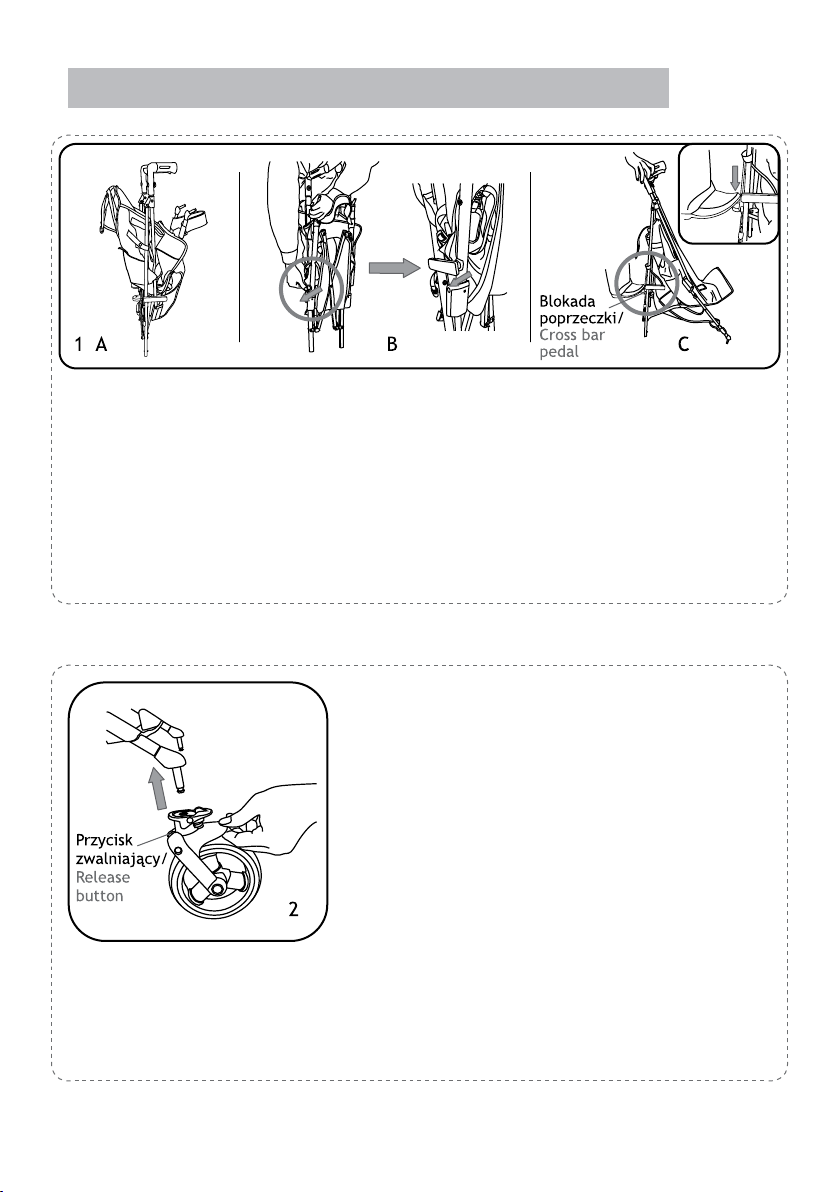 1 A

B

Blokada poprzeczki/ Cross bar pedal

C

Przycisk zwalniający/ Release button

2