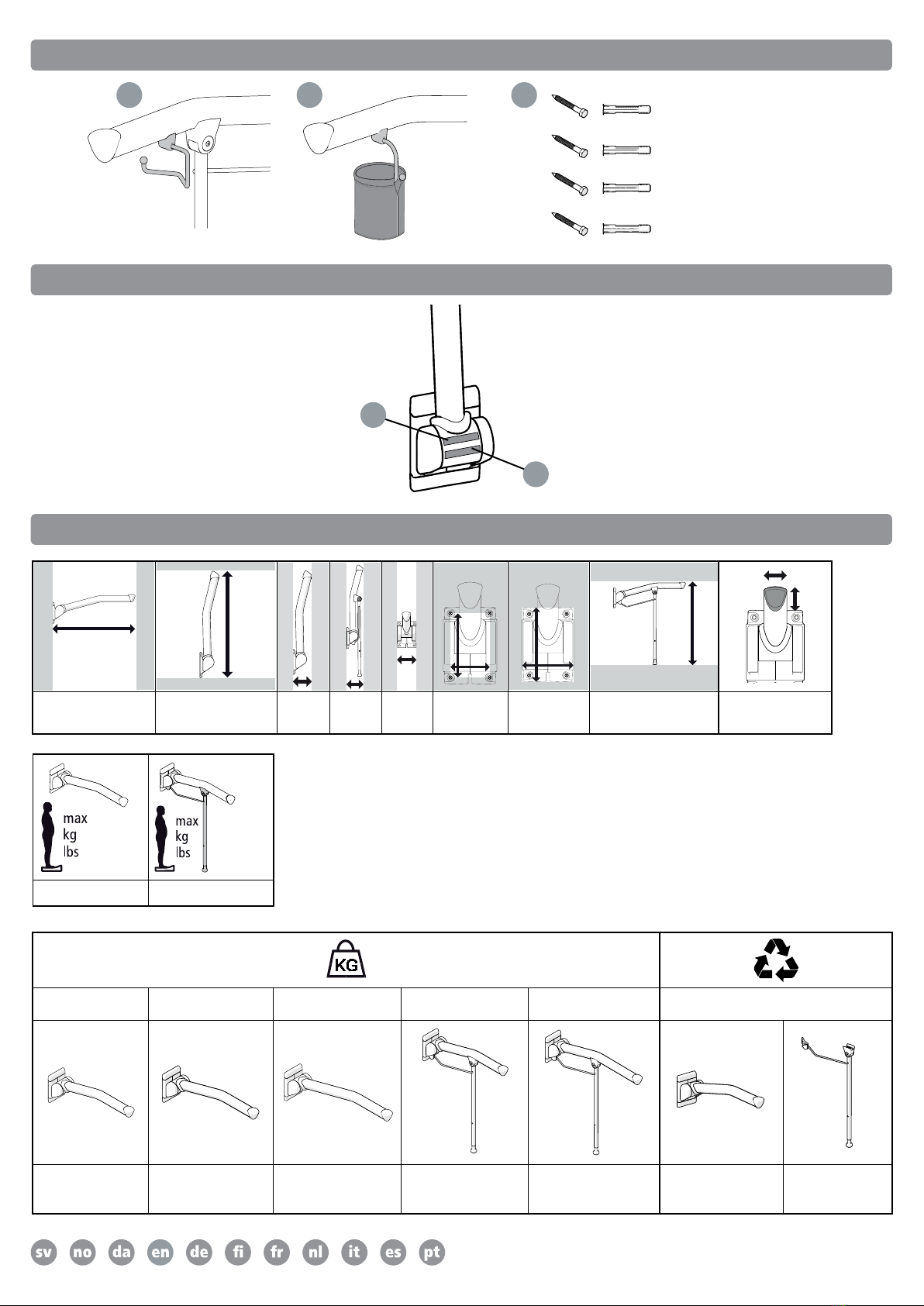 max
kg
lbs

max
kg
lbs

KG

sv no da en de fi fr nl it es pt