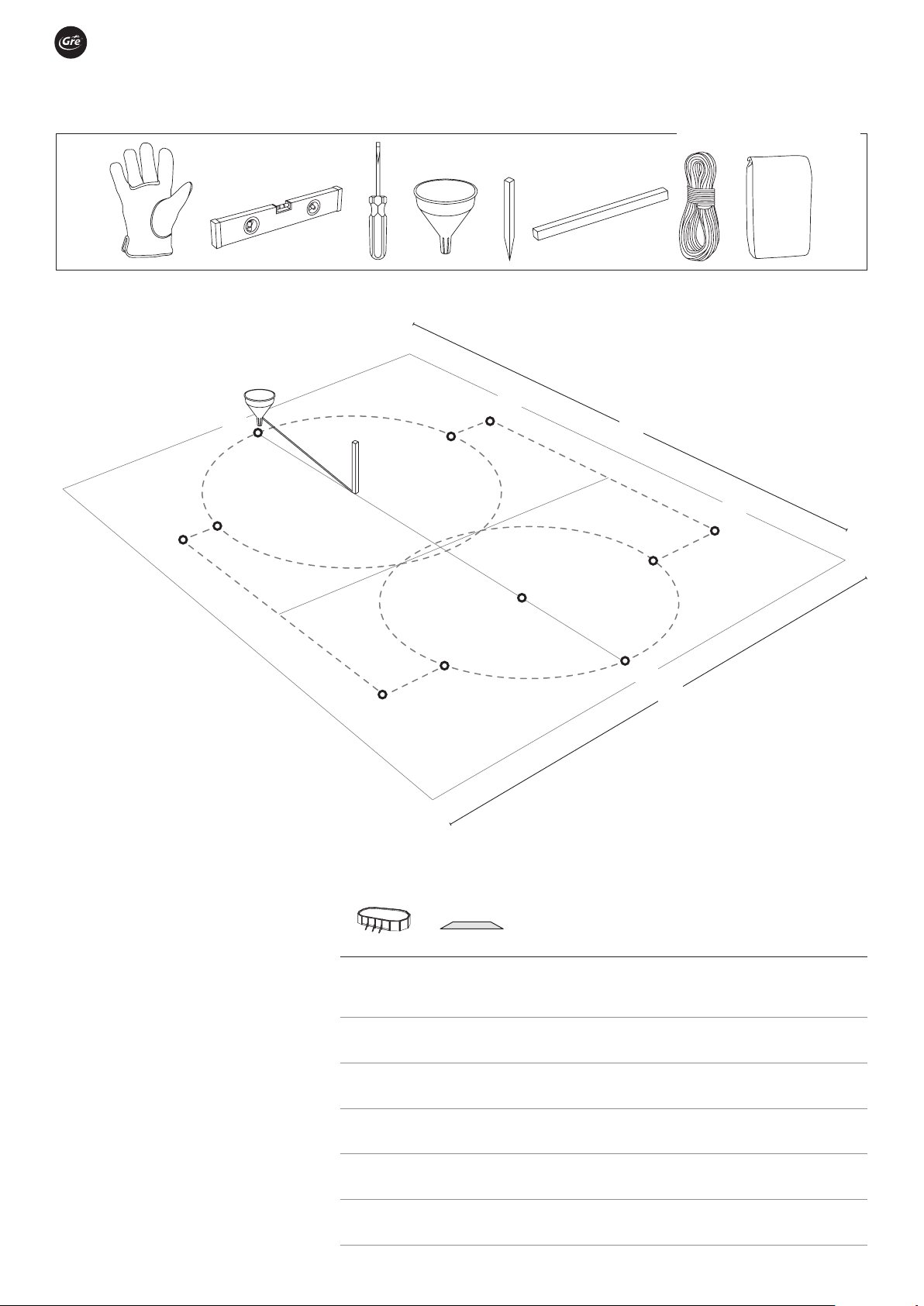 Gre