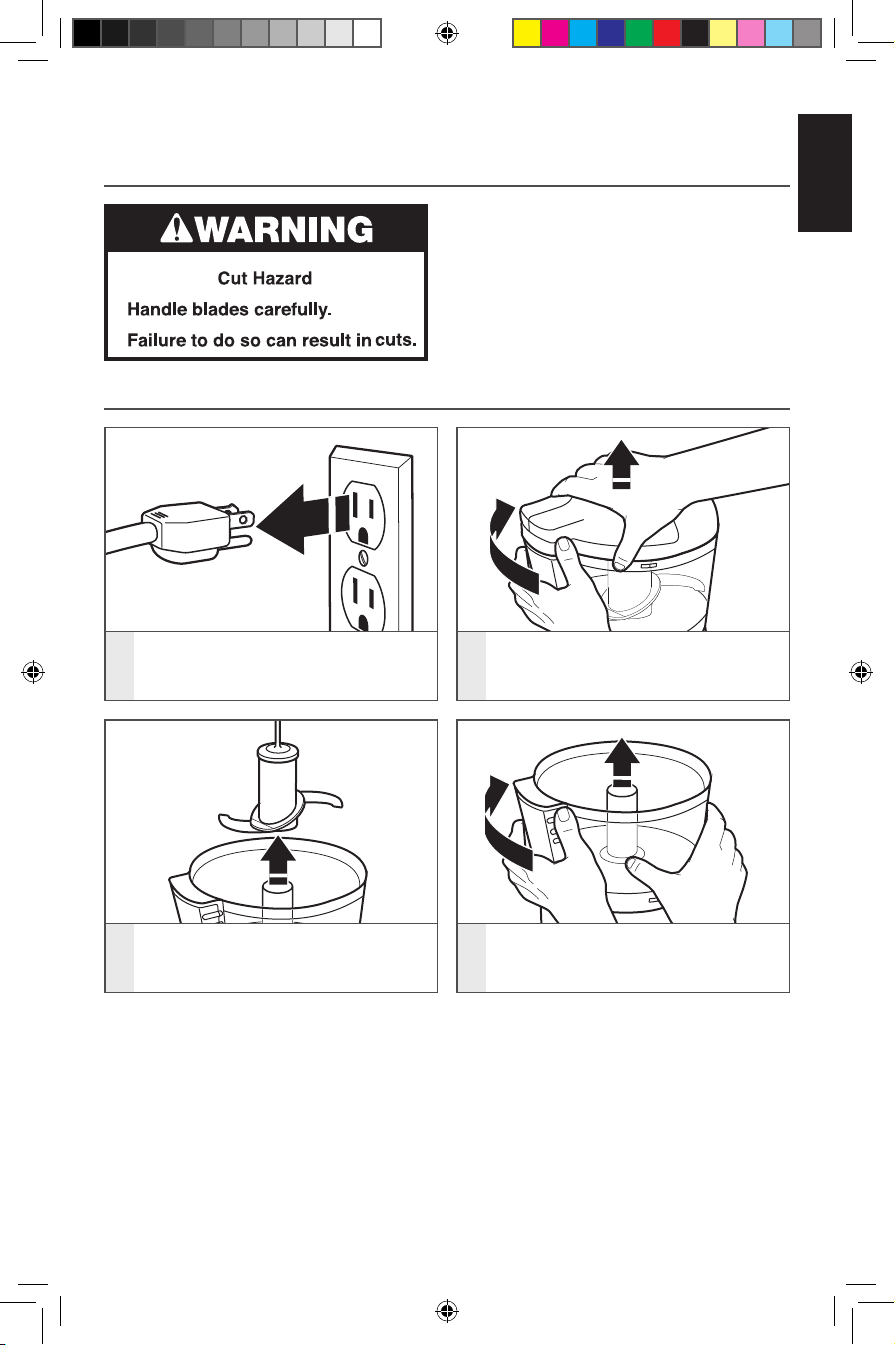 WARNING

Cut Hazard

Handle blades carefully.

Failure to do so can result in cuts.