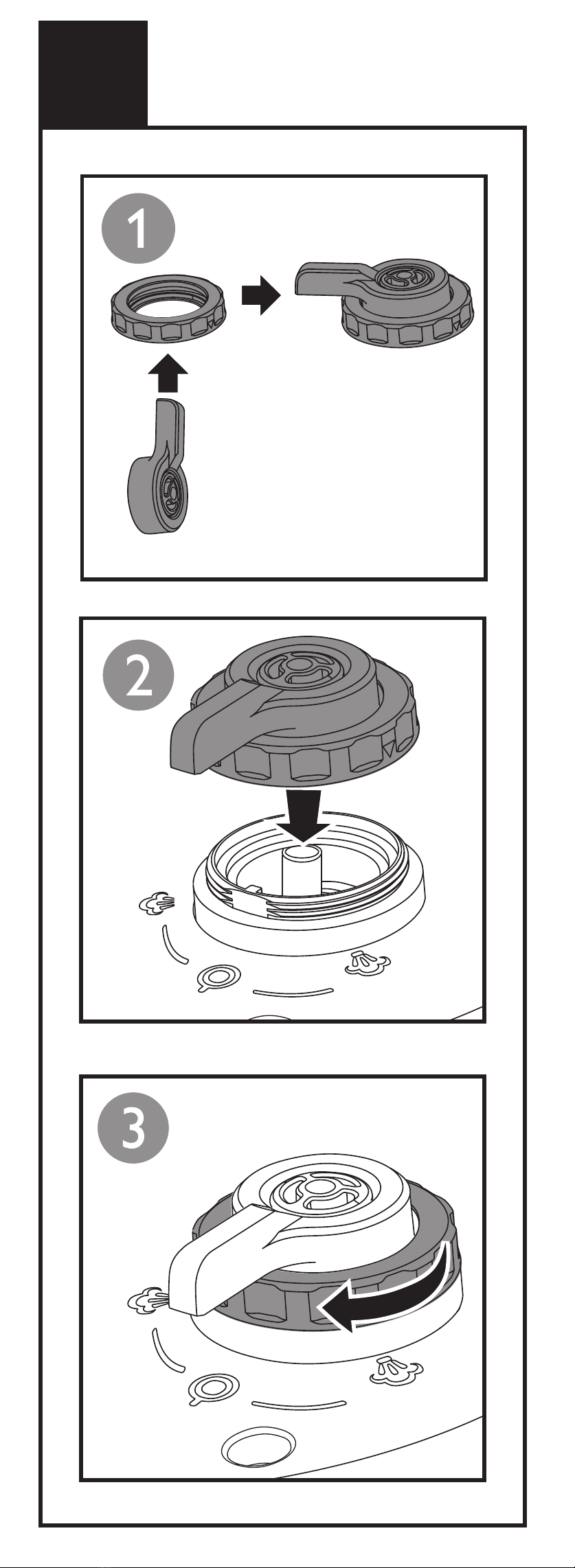 1

2

3