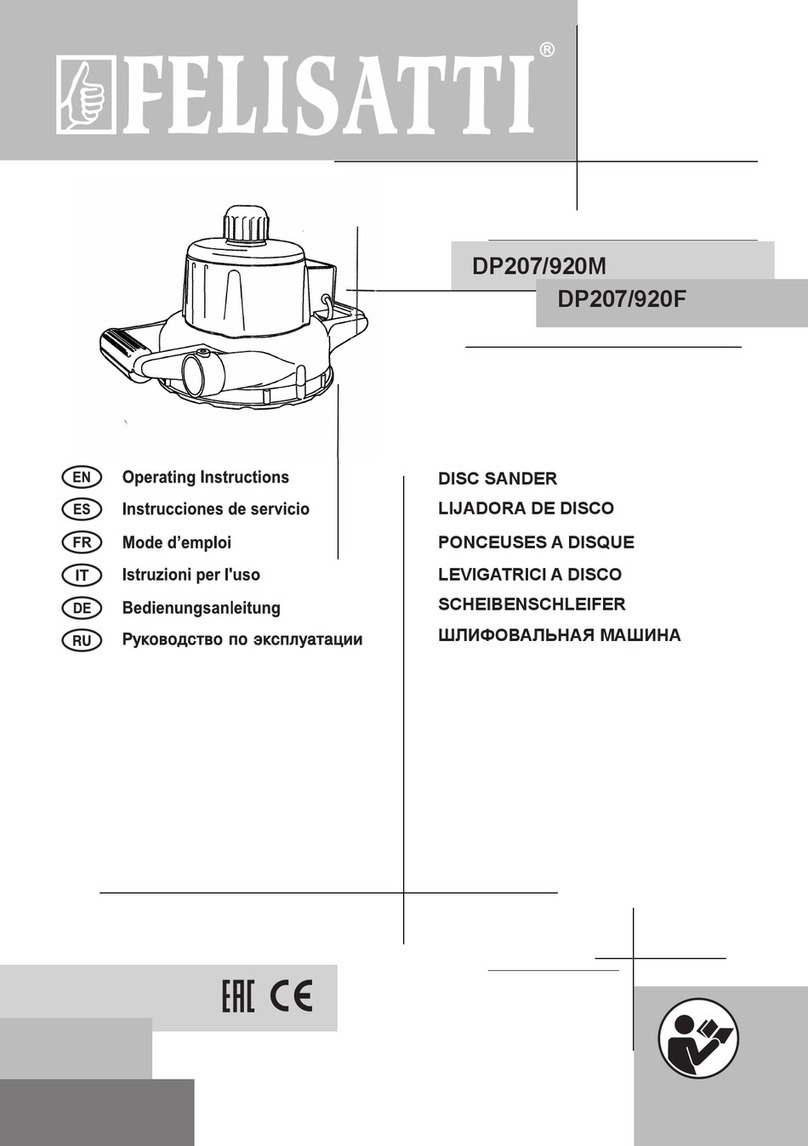 FELISATTI®

DP207/920M
DP207/920F

EN Operating Instructions
ES Instrucciones de servicio
FR Mode d'emploi
IT Istruzioni per l'uso
DE Bedienungsanleitung
RU Руководство по эксплуатации

DISC SANDER
LIJADORA DE DISCO
PONCEUSES A DISQUE
LEVIGATRICI A DISCO
SCHEIBENSCHLEIFER
ШЛИФОВАЛЬНАЯ МАШИНА

EAC CE