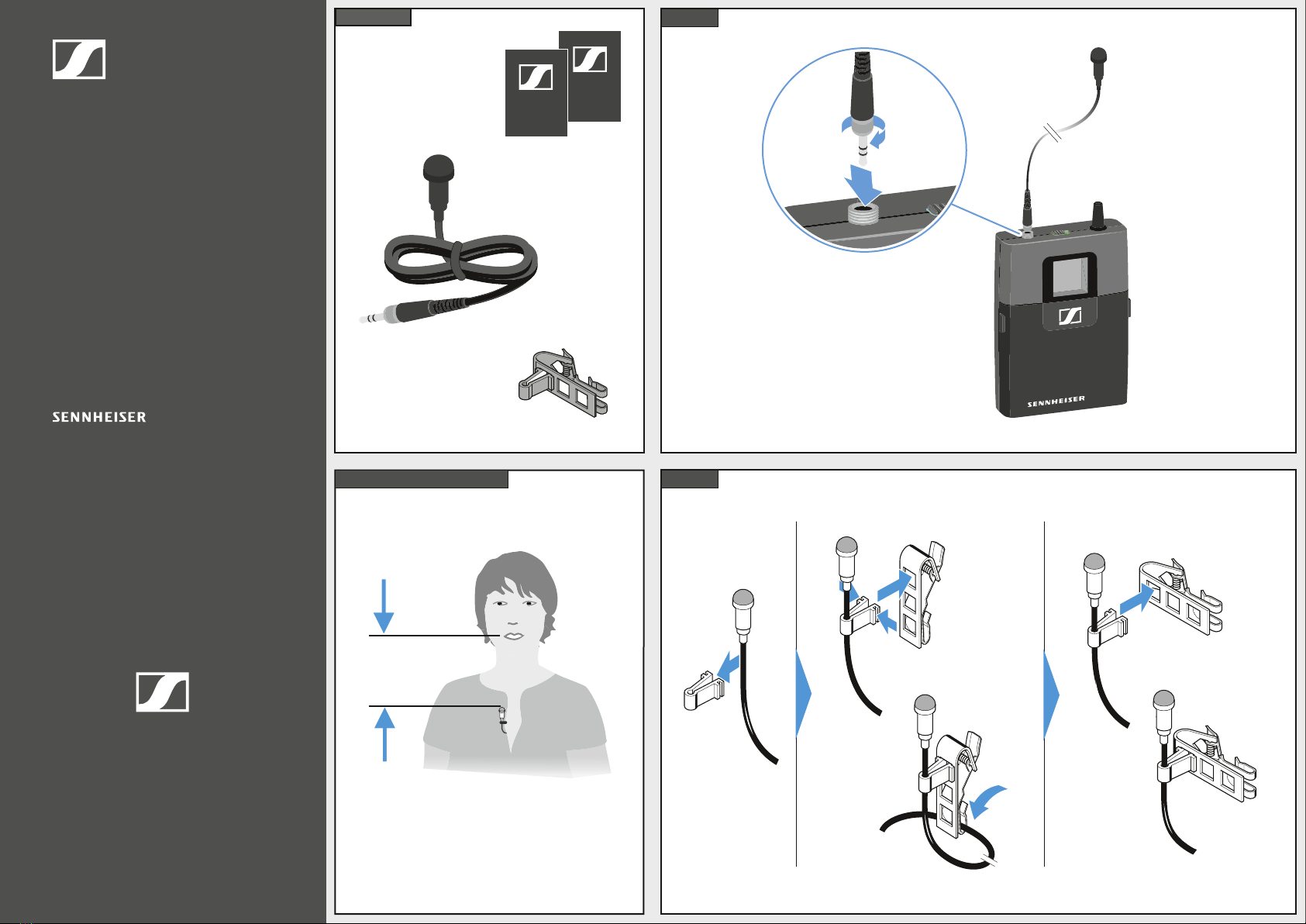 SENNHEISER

SENNHEISER