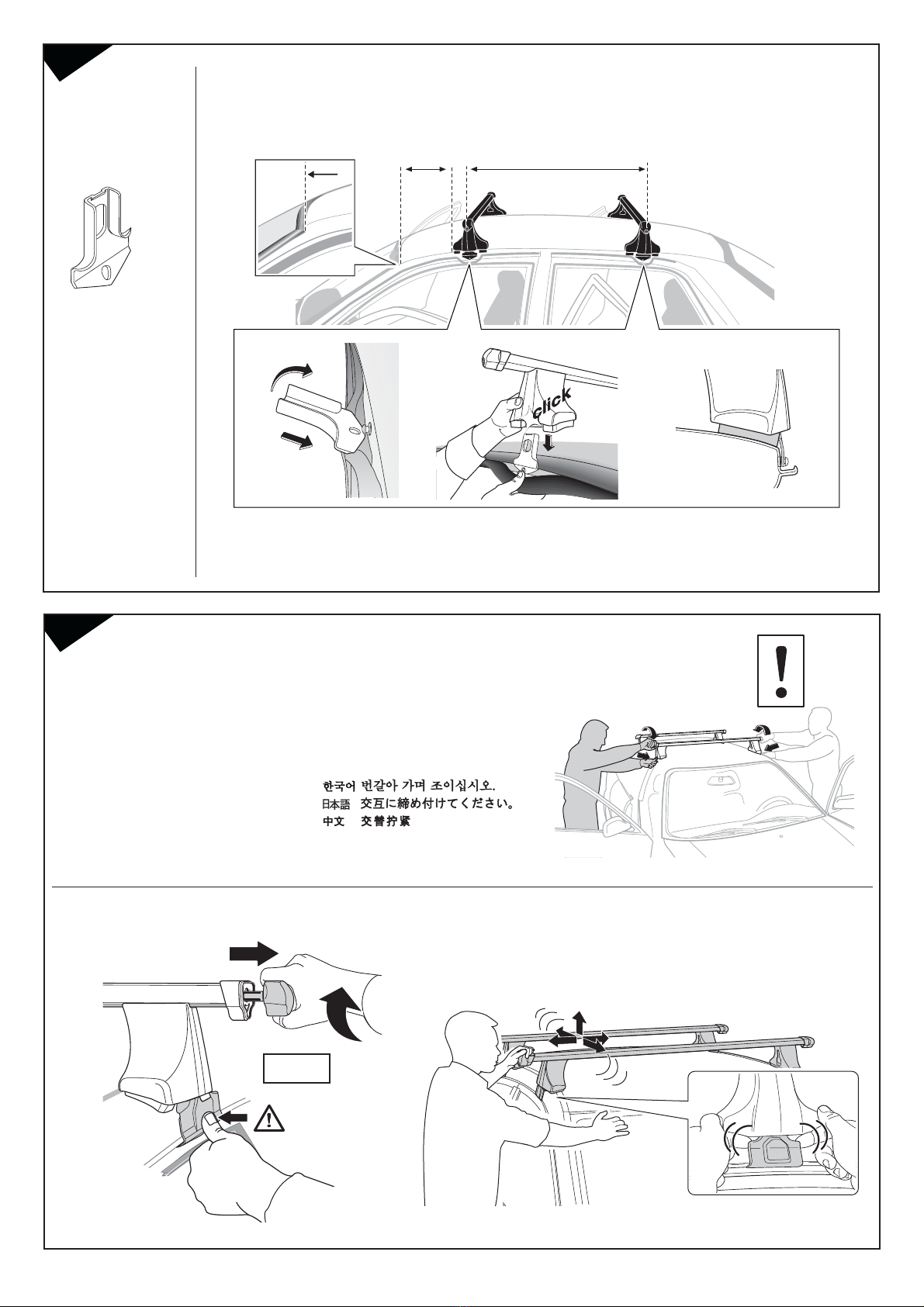 click

한국어 번갈아 가며 조이십시오.
日本語 交互に締め付けてください。
中文 交替拧紧