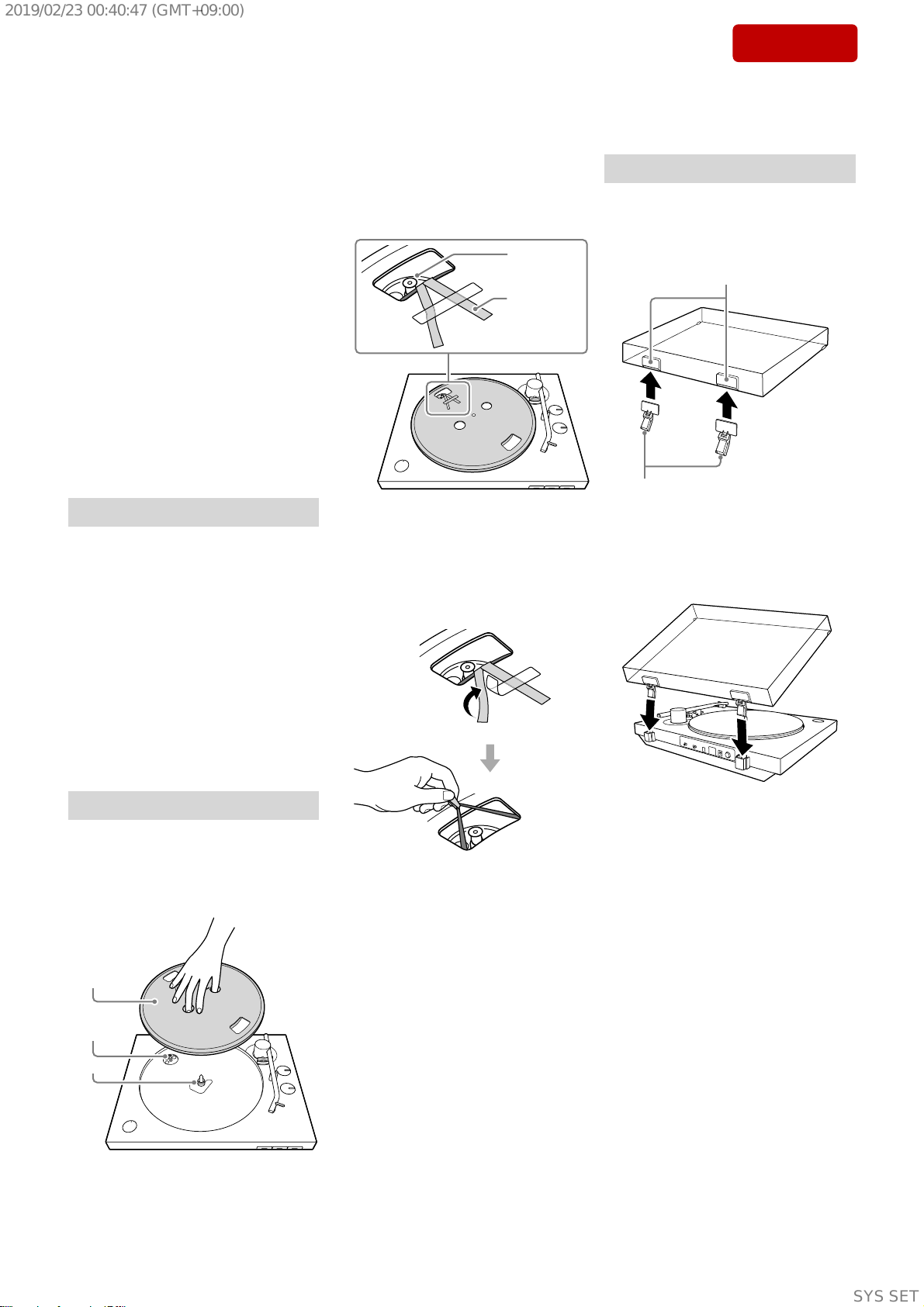 2019/02/23 00:40:47 (GMT+09:00)

SYS SET