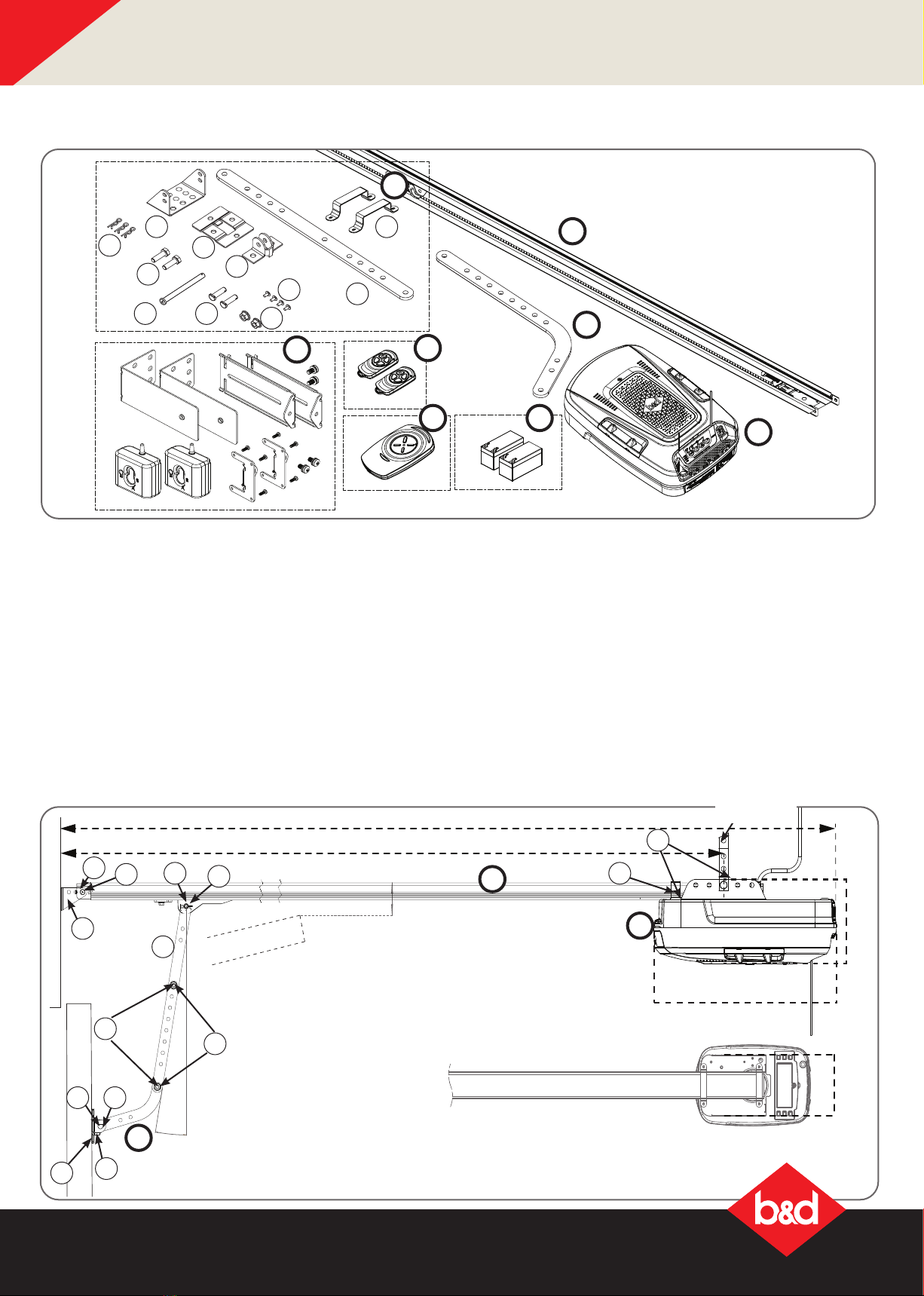 b&d