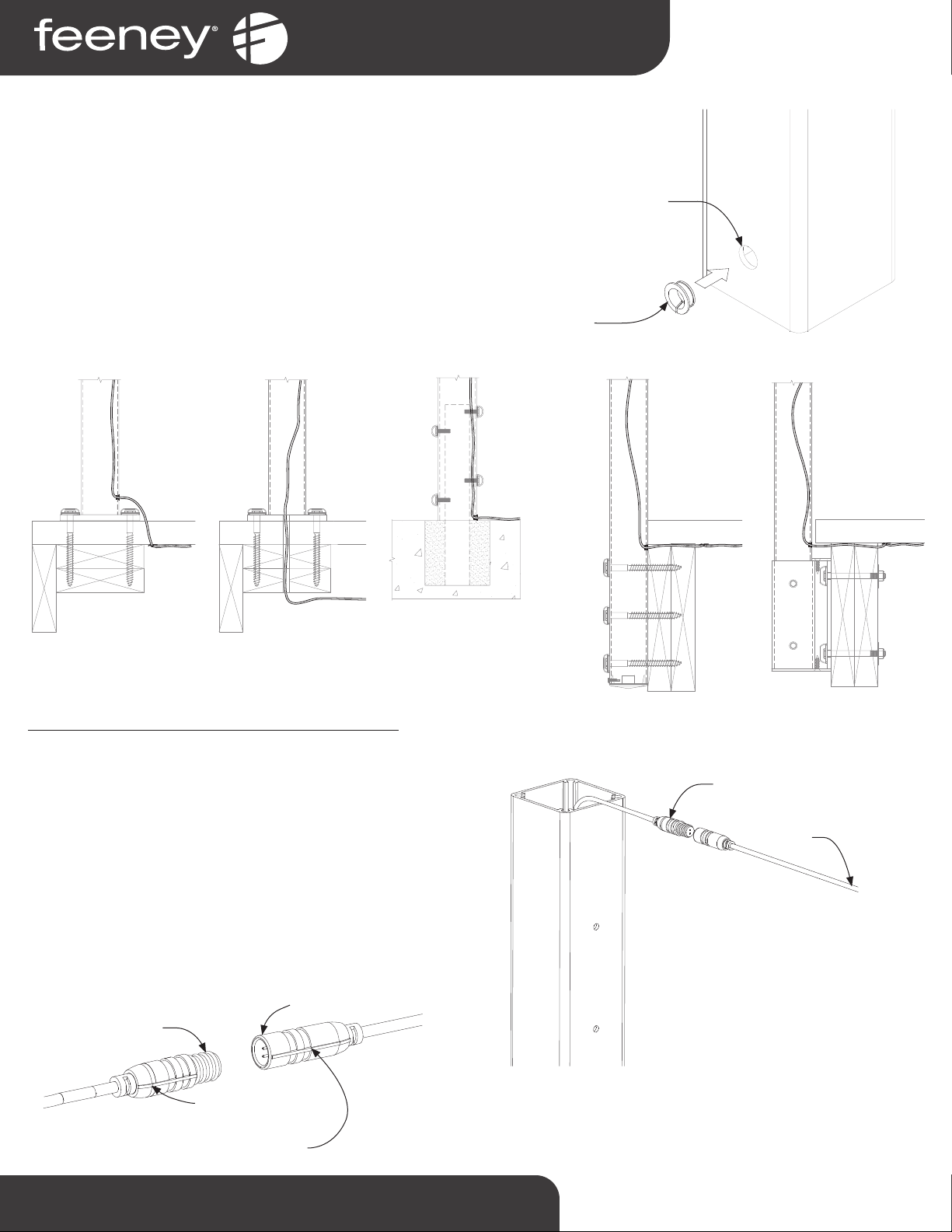 feeney®