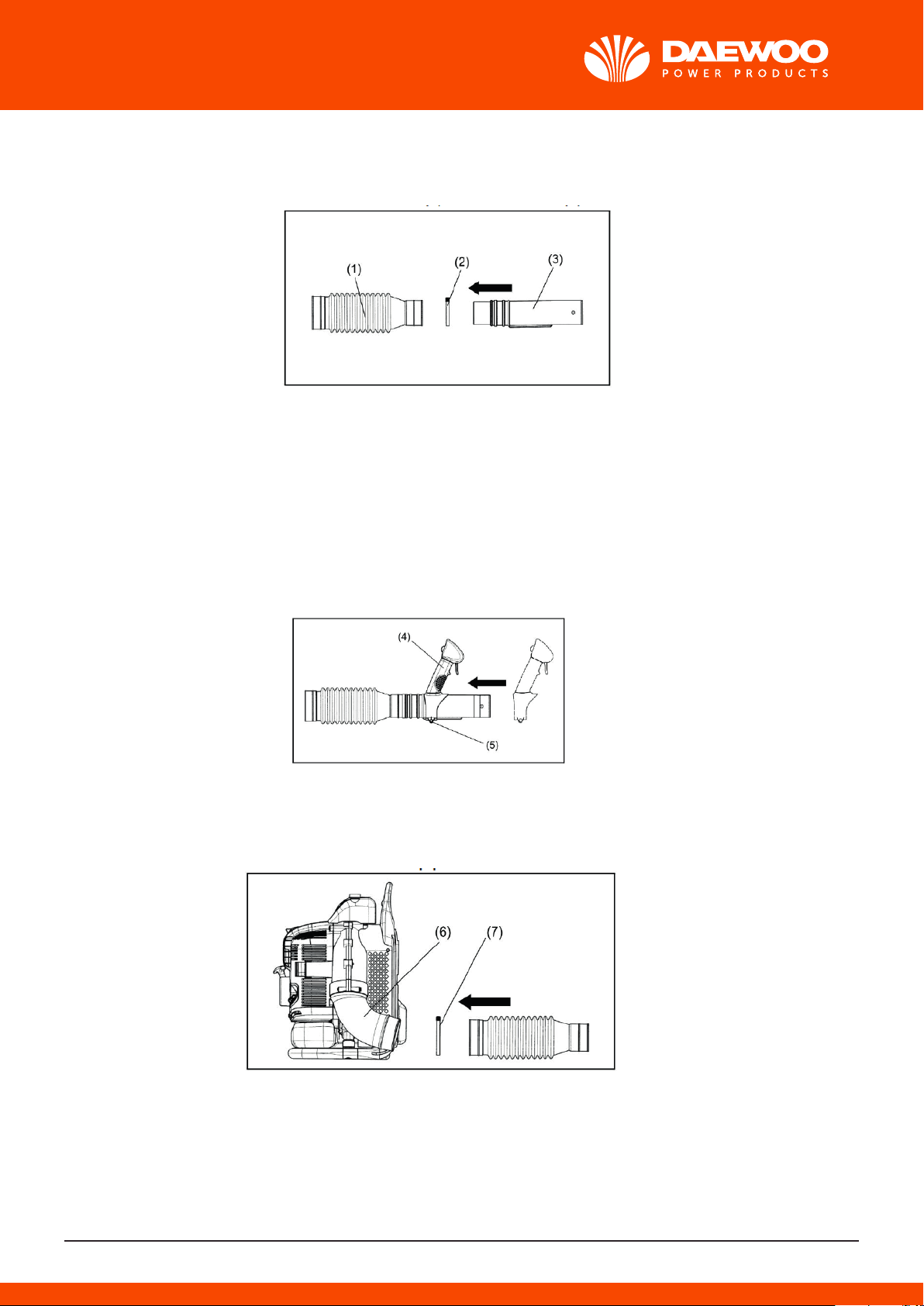 DAEWOO
POWER PRODUCTS

(1)
(2)
(3)

(4)
(5)

(6)
(7)