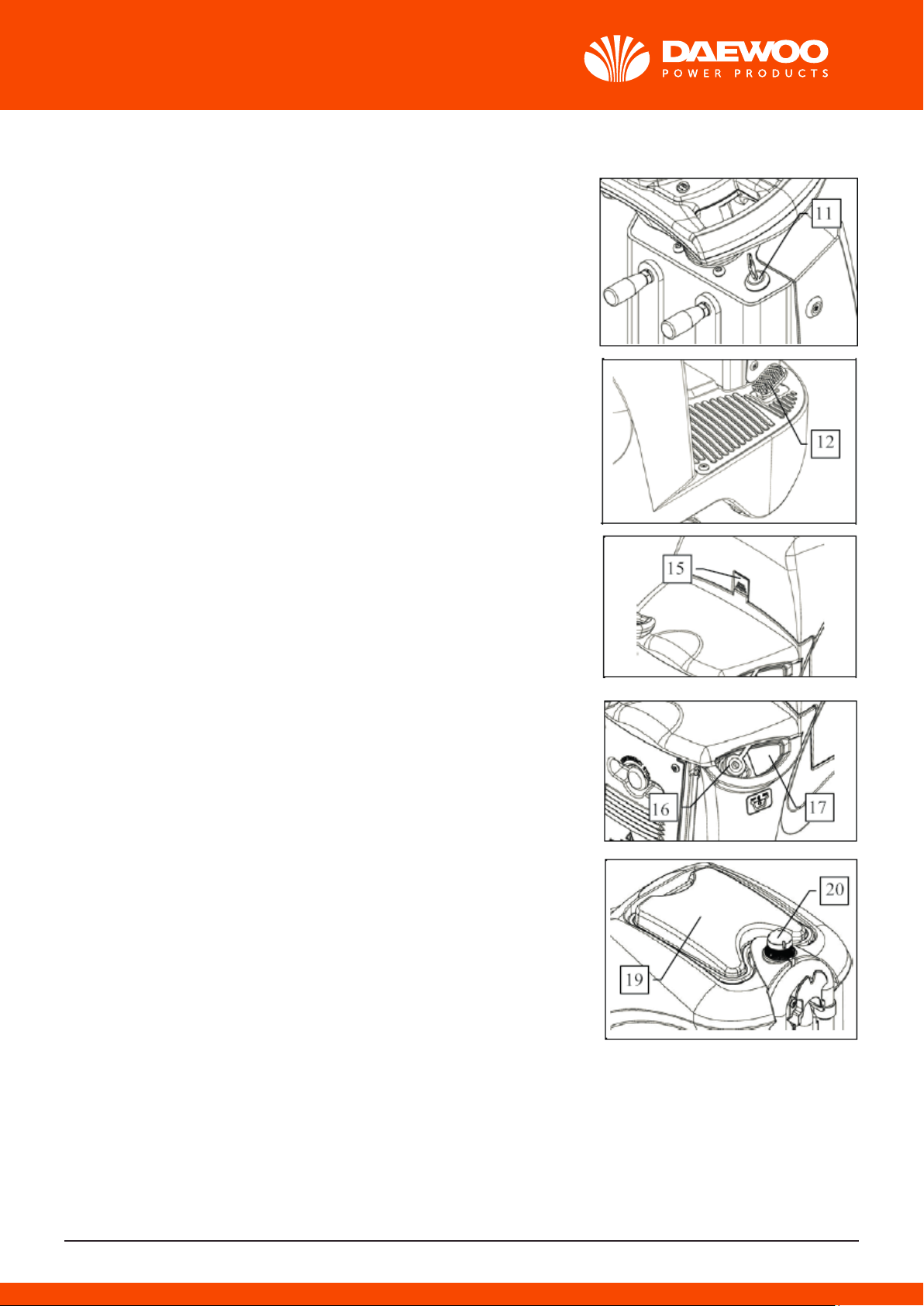 DAEWOO
POWER PRODUCTS

11

12

15

16

17

20

19