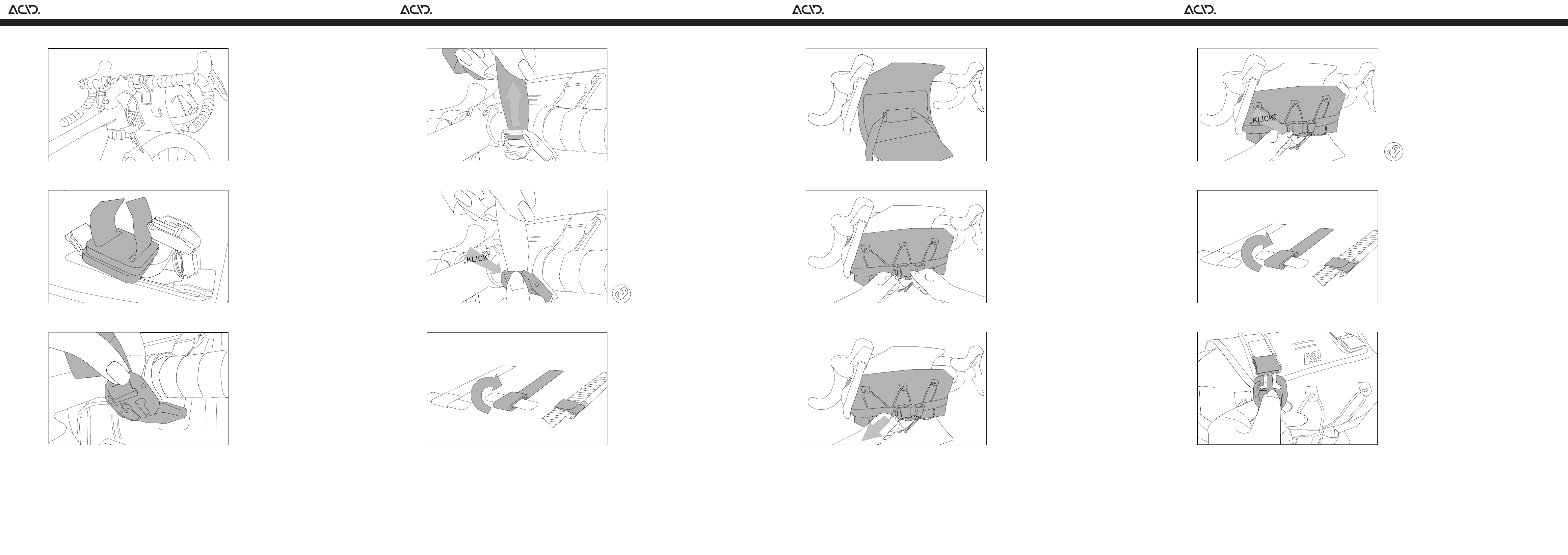 ACID.

ACID.

„KLICK"

ACID.

ACID.

„KLICK"