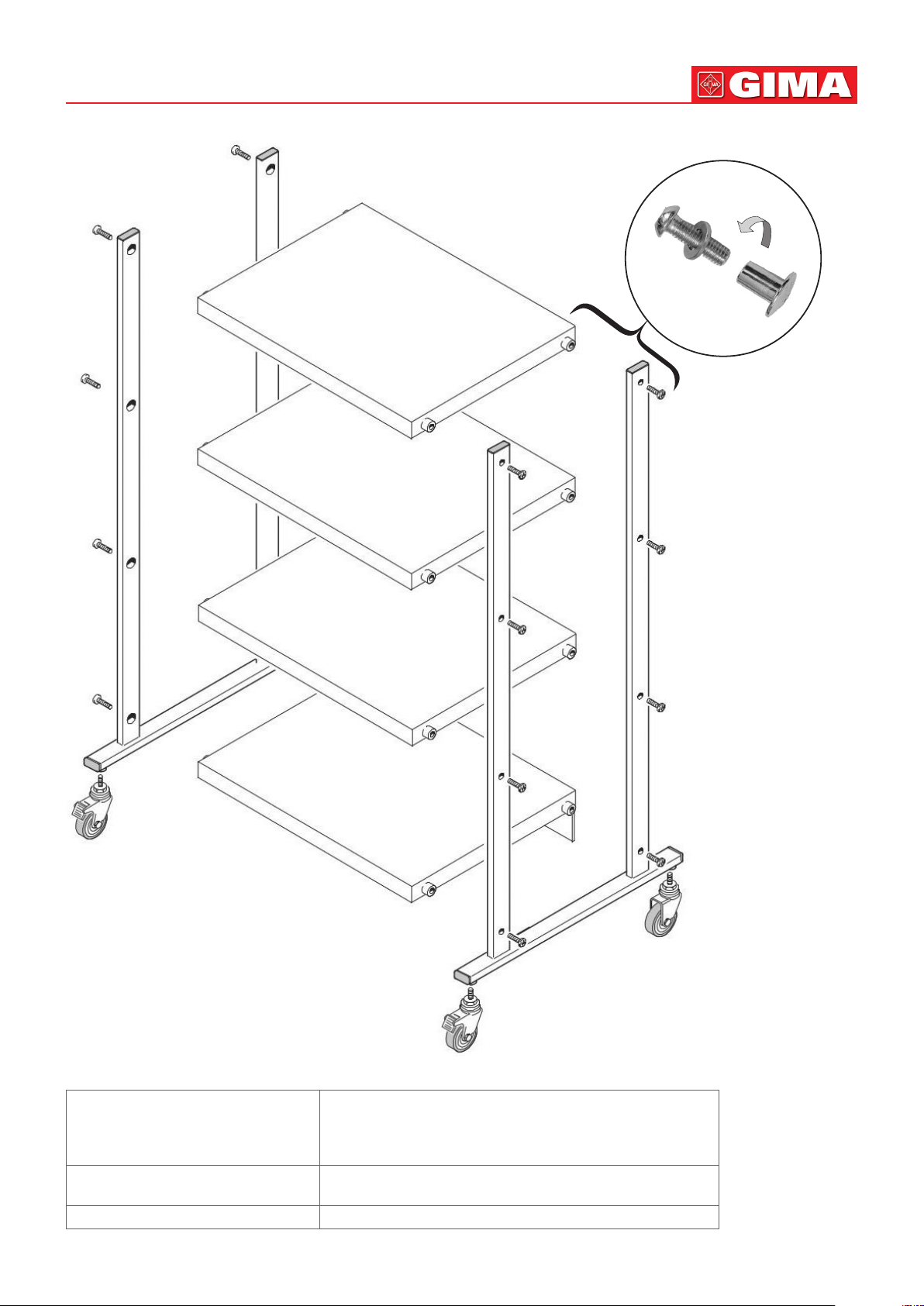 GIMA