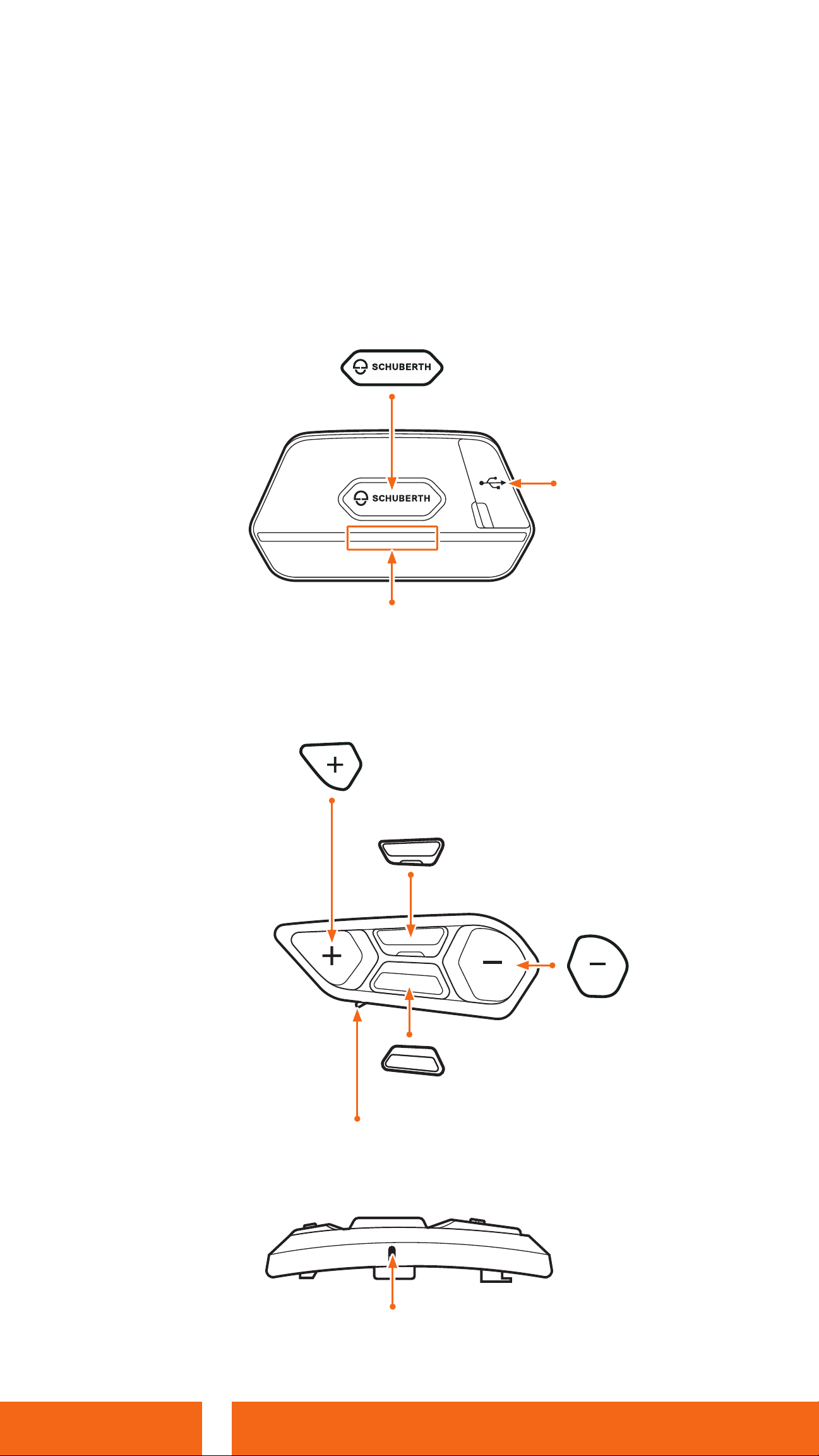 SCHUBERTH

SCHUBERTH

+

+

−

−