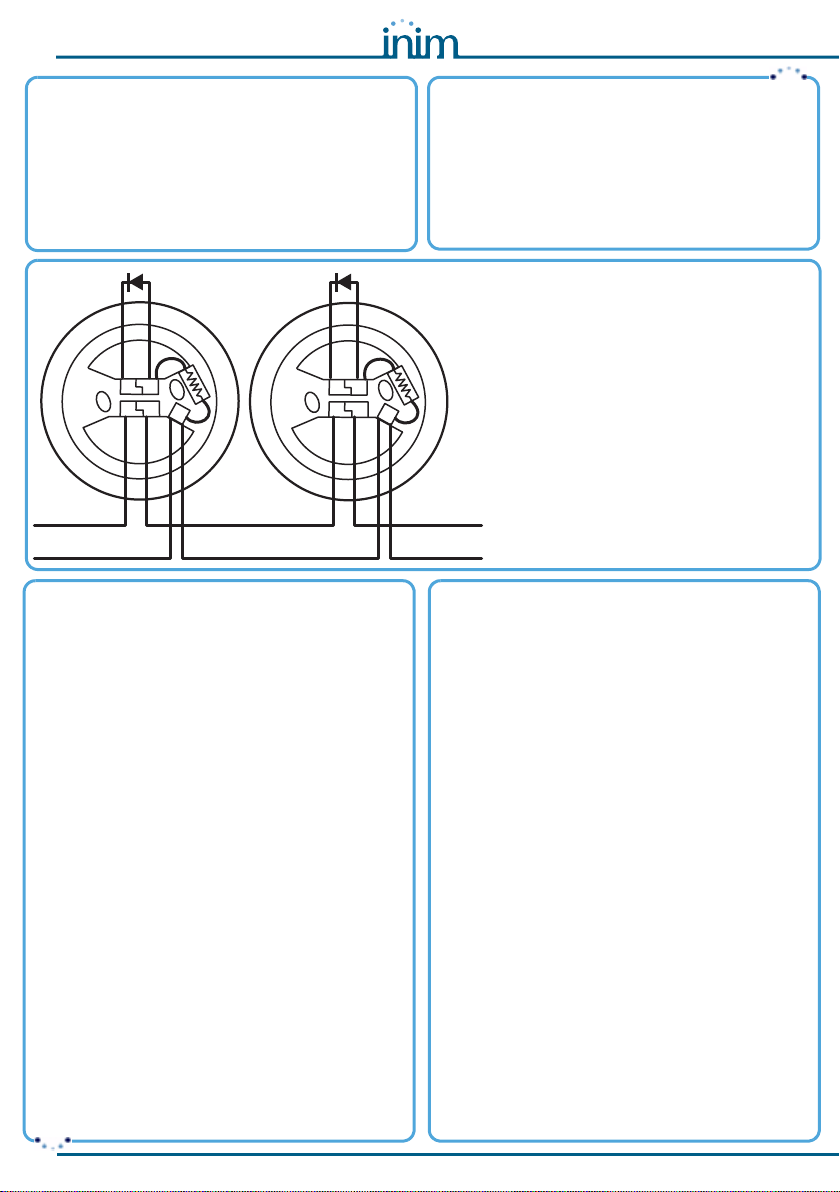 inim