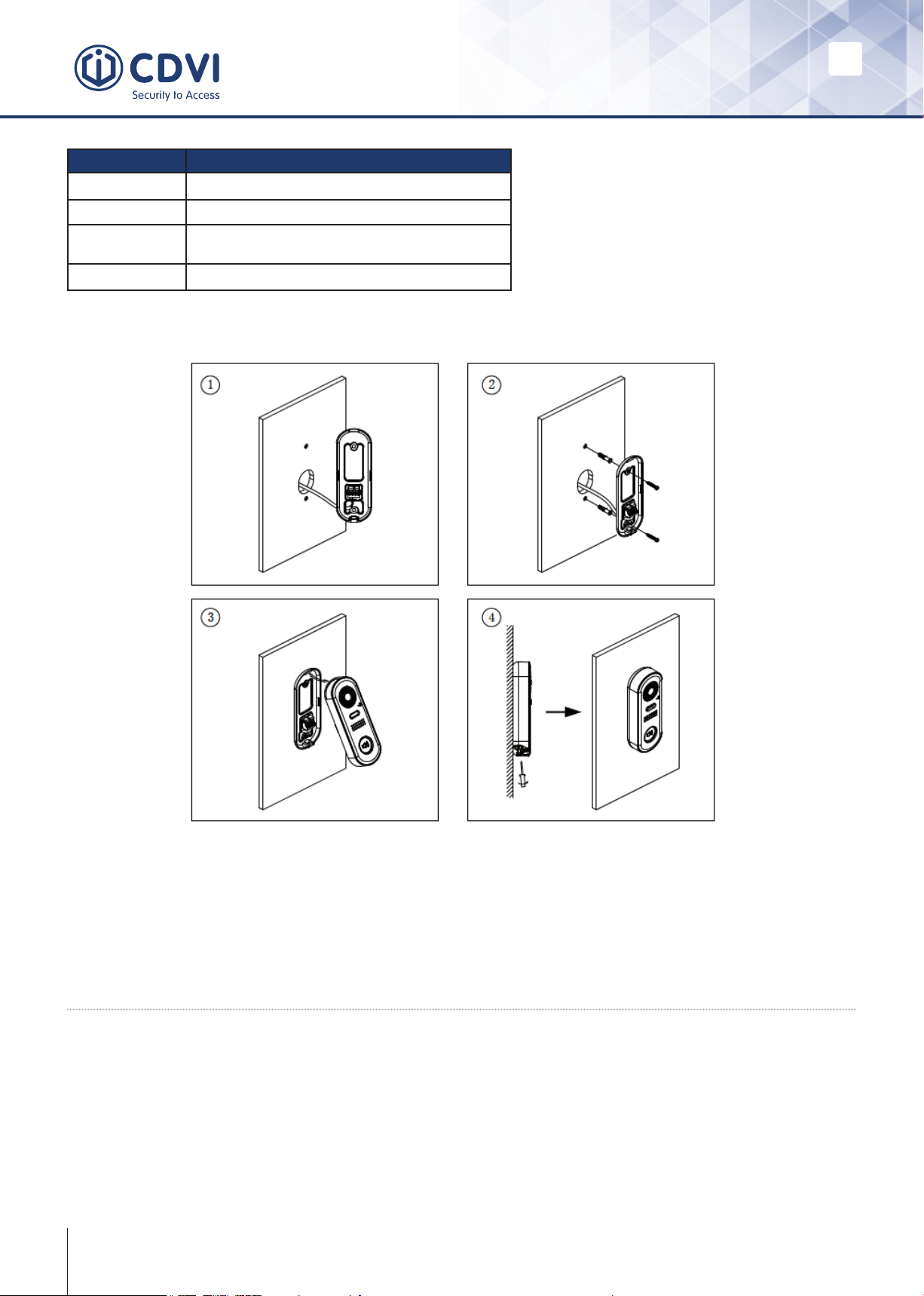 CDVI
Security to Access

①

②

③

④