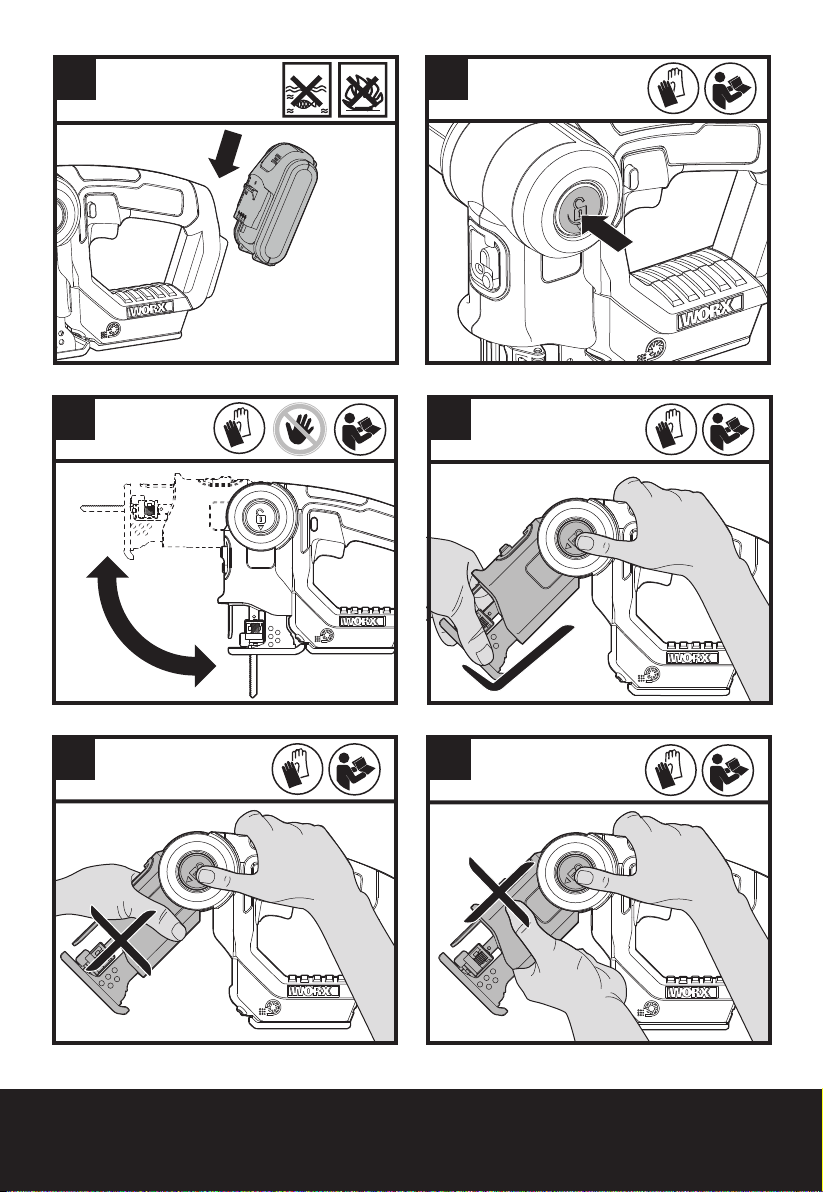 WORX

WORX

WORX

WORX

WORX

WORX