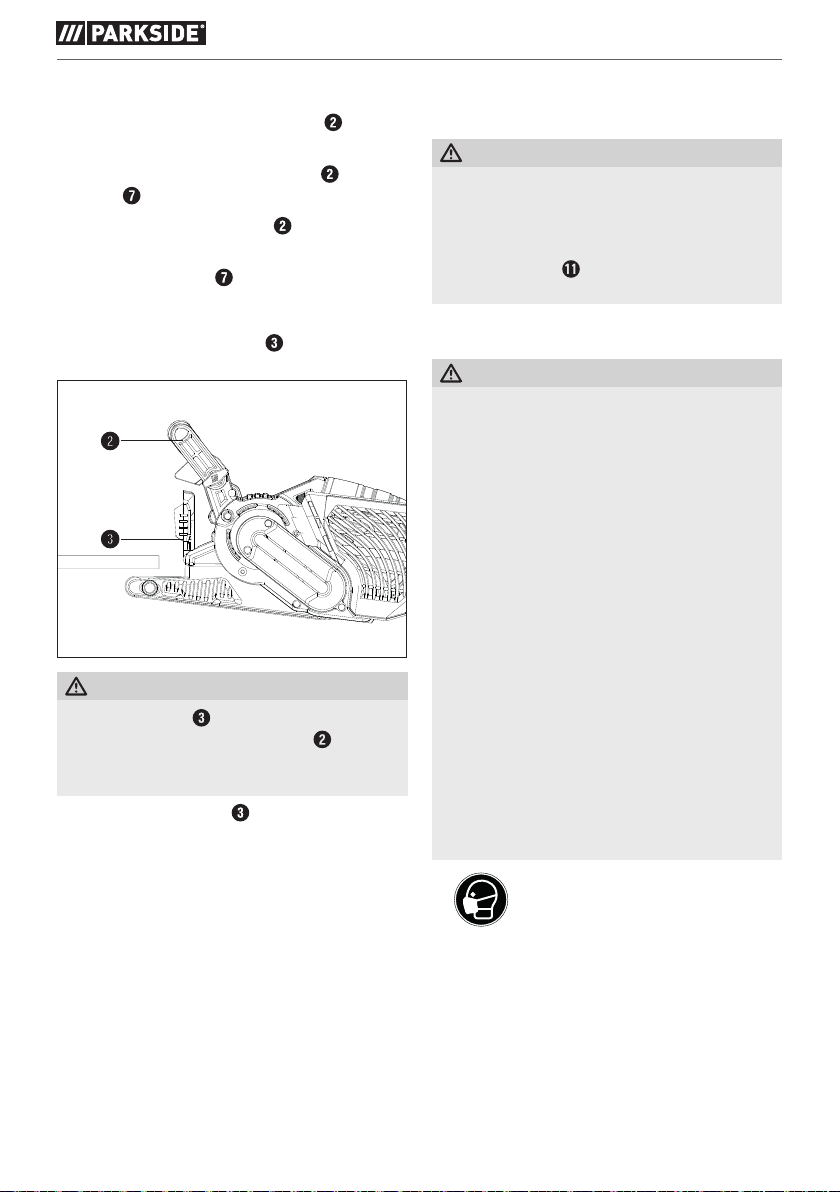 PARKSIDE

2

2
7

2

7

3

2

3

3
2

3

11