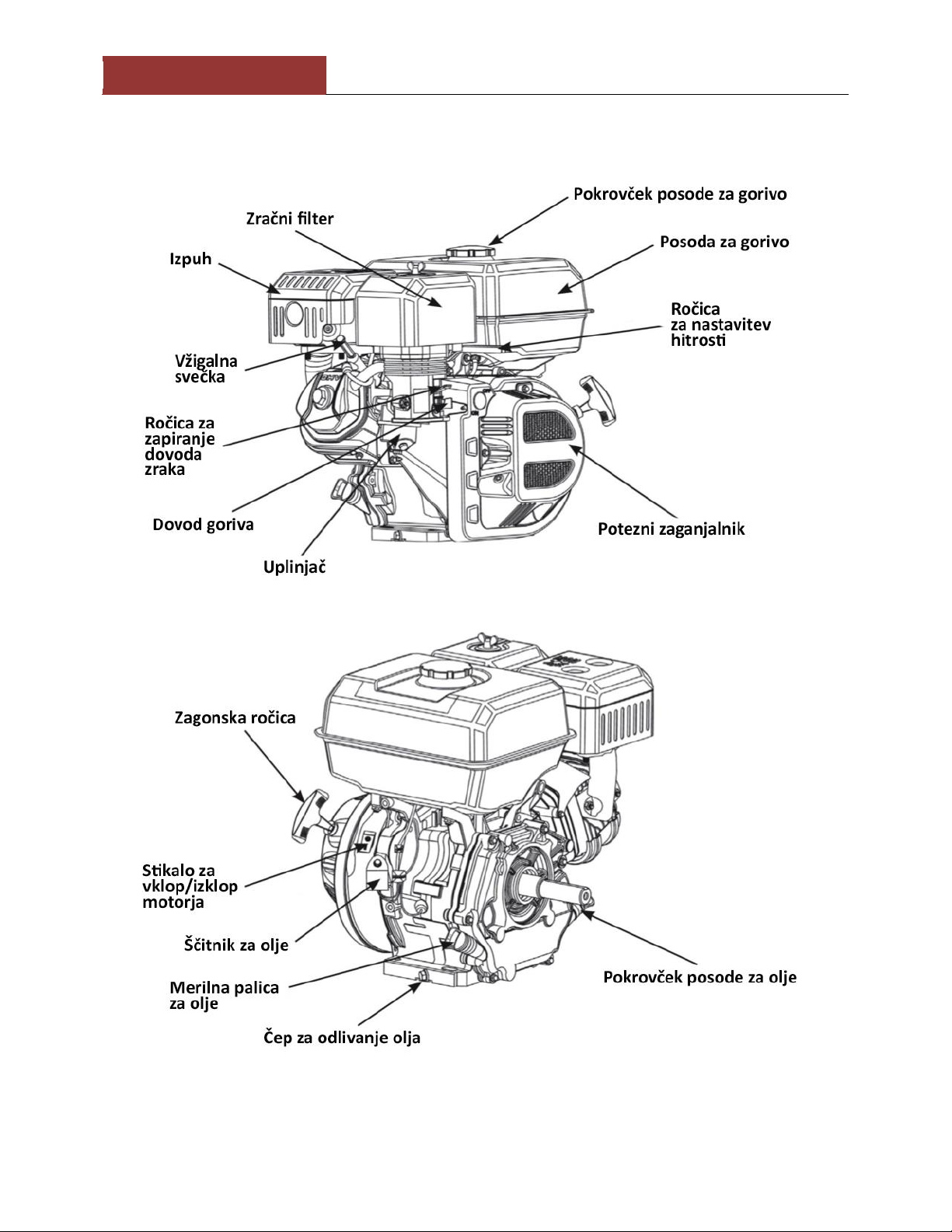 Pokrovček posode za gorivo

Zračni filter

Posoda za gorivo

Izpuh

Ročica za nastavitev hitrosti

Vžigalna svečka

Ročica za zapiranje dovoda zraka

Dovod goriva

Potezni zaganjalnik

Uplinjač

Zagonska ročica

Stikalo za vklop/izklop motorja

Ščitnik za olje

Merilna palica za olje

Pokrovček posode za olje

Čep za odlivanje olja