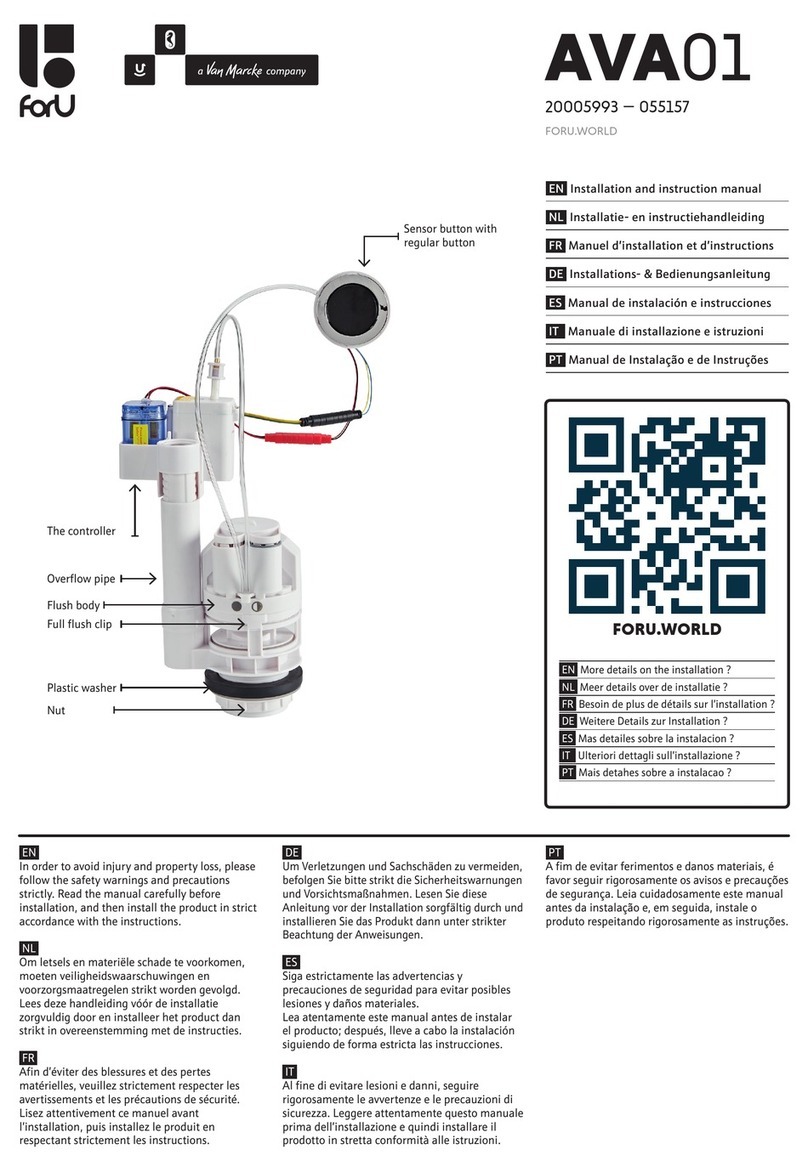 forU

a Van Marcke company

AVA01

20005993 — 055157

FORU.WORLD

EN Installation and instruction manual
NL Installatie- en instructiehandleiding
FR Manuel d'installation et d'instructions
DE Installations- & Bedienungsanleitung
ES Manual de instalación e instrucciones
IT Manuale di installazione e istruzioni
PT Manual de Instalação e de Instruções

Sensor button with regular button

The controller

Overflow pipe

Flush body

Full flush clip

Plastic washer

Nut

FORU.WORLD

EN More details on the installation ?
NL Meer details over de installatie ?
FR Besoin de plus de détails sur l'installation ?
DE Weitere Details zur Installation ?
ES Mas detailes sobre la instalacion ?
IT Ulteriori dettagli sull'installazione ?
PT Mais detahes sobre a instalacao ?

EN
In order to avoid injury and property loss, please follow the safety warnings and precautions strictly. Read the manual carefully before installation, and then install the product in strict accordance with the instructions.

NL
Om letsels en materiële schade te voorkomen, moeten veiligheidswaarschuwingen en voorzorgsmaatregelen strikt worden gevolgd. Lees deze handleiding vóór de installatie zorgvuldig door en installeer het product dan strikt in overeenstemming met de instructies.

FR
Afin d'éviter des blessures et des pertes matérielles, veuillez strictement respecter les avertissements et les précautions de sécurité. Lisez attentivement ce manuel avant l'installation, puis installez le produit en respectant strictement les instructions.

DE
Um Verletzungen und Sachschäden zu vermeiden, befolgen Sie bitte strikt die Sicherheitswarnungen und Vorsichtsmaßnahmen. Lesen Sie diese Anleitung vor der Installation sorgfältig durch und installieren Sie das Produkt dann unter strikter Beachtung der Anweisungen.

ES
Siga estrictamente las advertencias y precauciones de seguridad para evitar posibles lesiones y daños materiales.
Lea atentamente este manual antes de instalar el producto; después, lleve a cabo la instalación siguiendo de forma estricta las instrucciones.

IT
Al fine di evitare lesioni e danni, seguire rigorosamente le avvertenze e le precauzioni di sicurezza. Leggere attentamente questo manuale prima dell'installazione e quindi installare il prodotto in stretta conformità alle istruzioni.

PT
A fim de evitar ferimentos e danos materiais, é favor seguir rigorosamente os avisos e precauções de segurança. Leia cuidadosamente este manual antes da instalação e, em seguida, instale o produto respeitando rigorosamente as instruções.