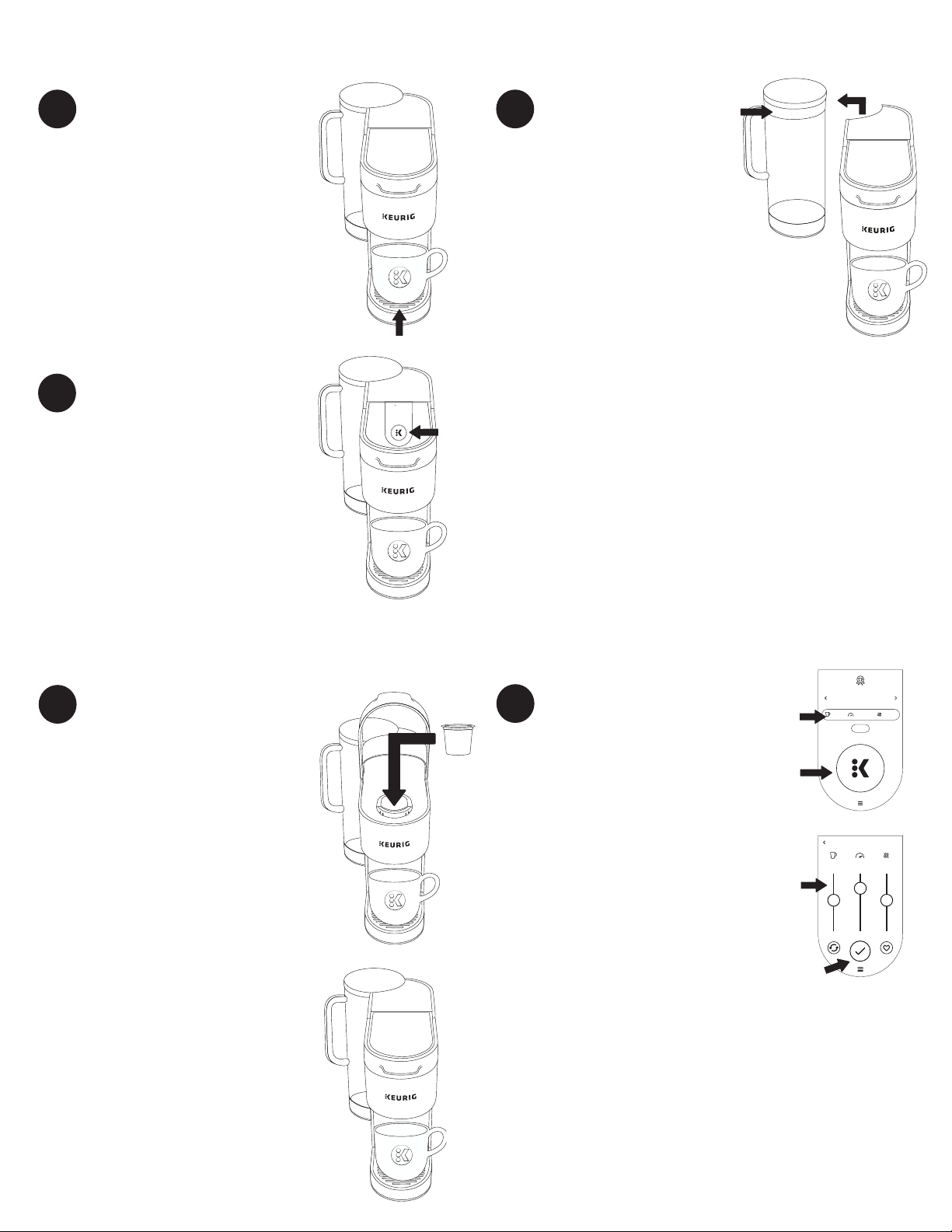 KEURIG

KEURIG

KEURIG

KEURIG

KEURIG