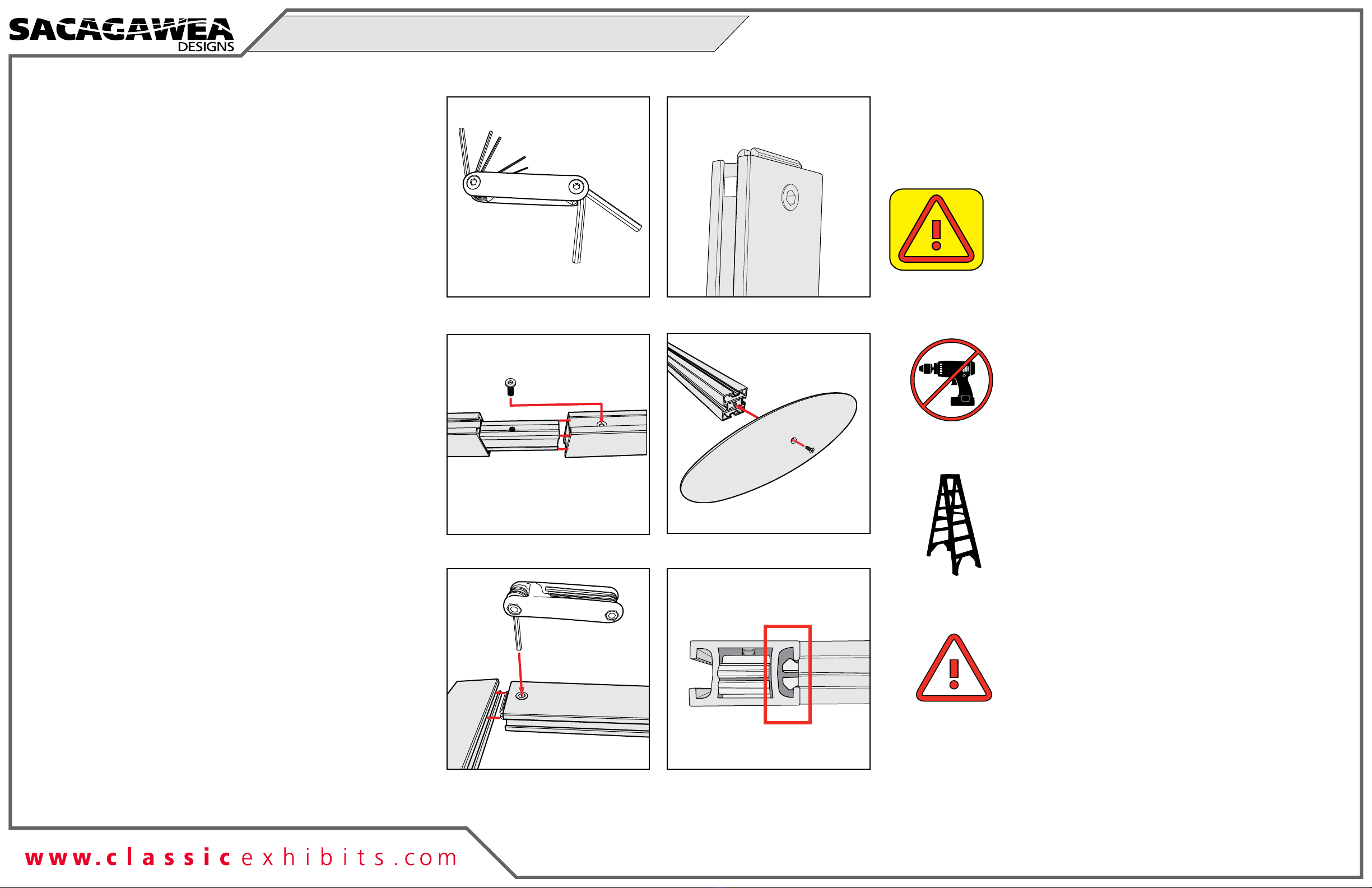 SACAGAWEA
DESIGNS

www.classicexhibits.com