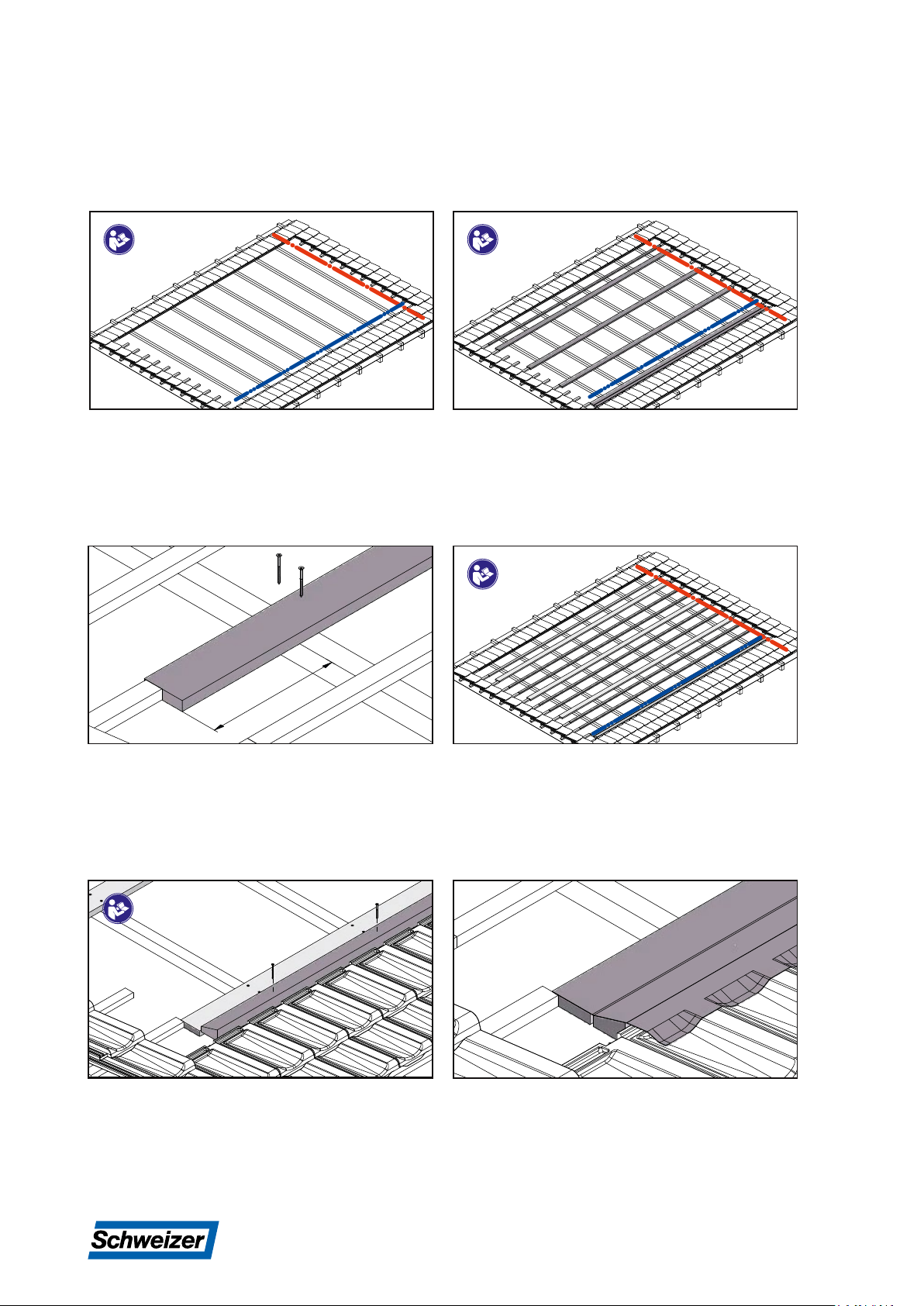 Schweizer