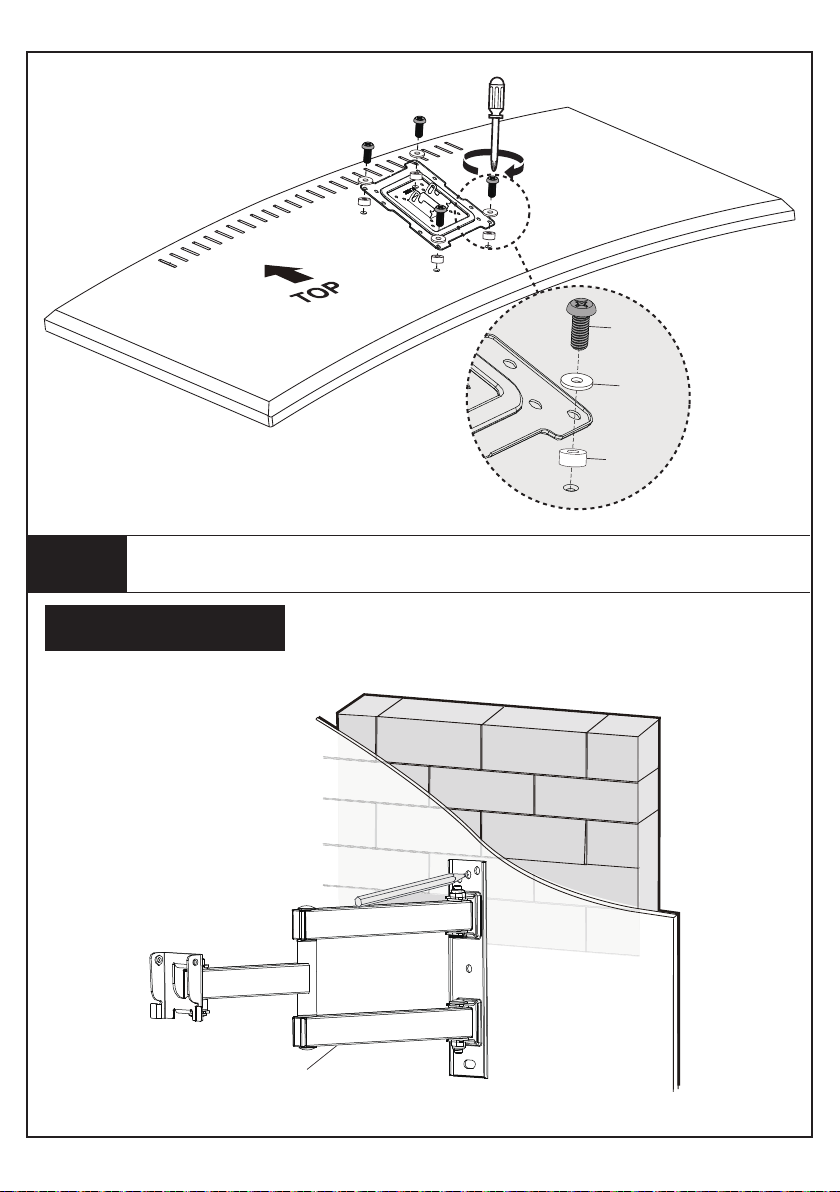 TOP