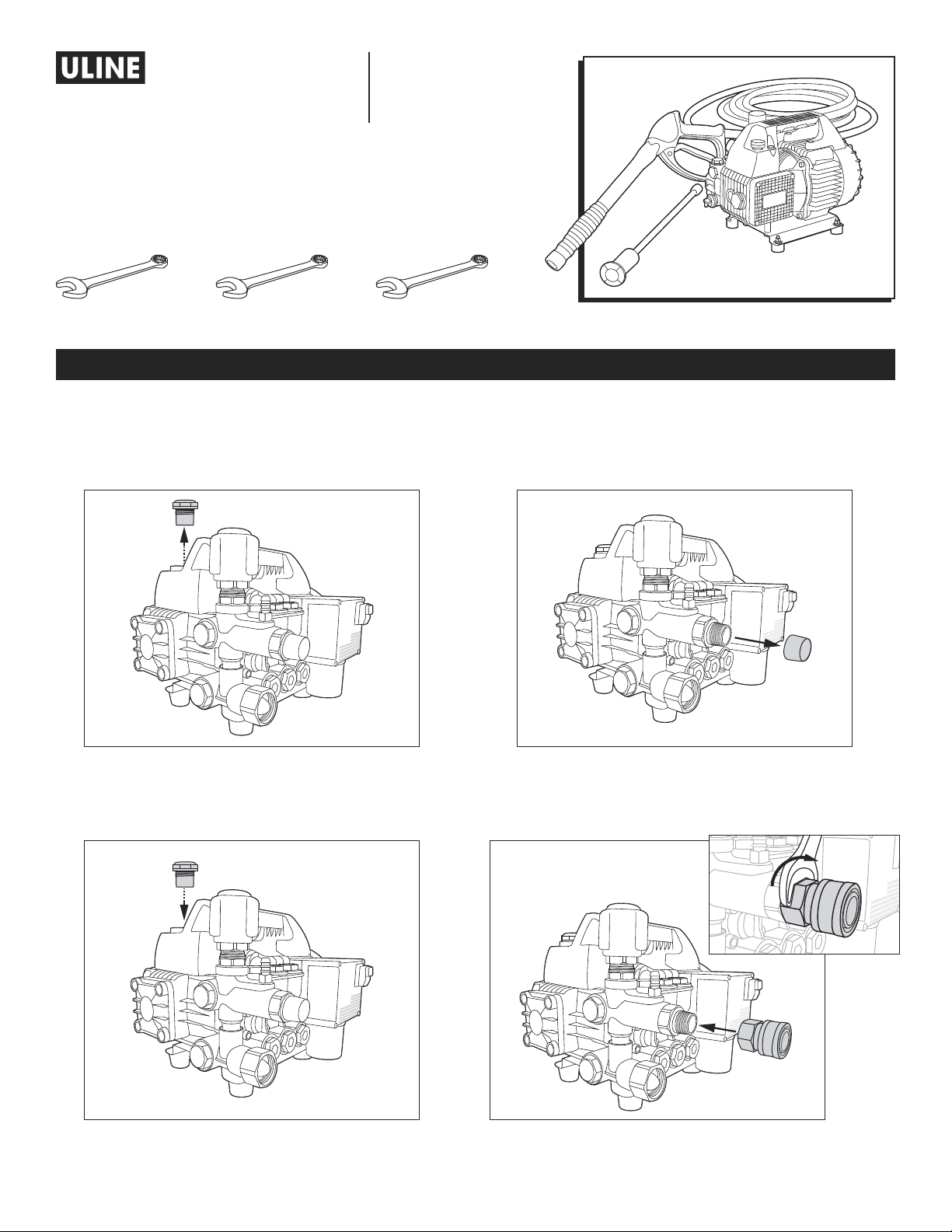 ULINE