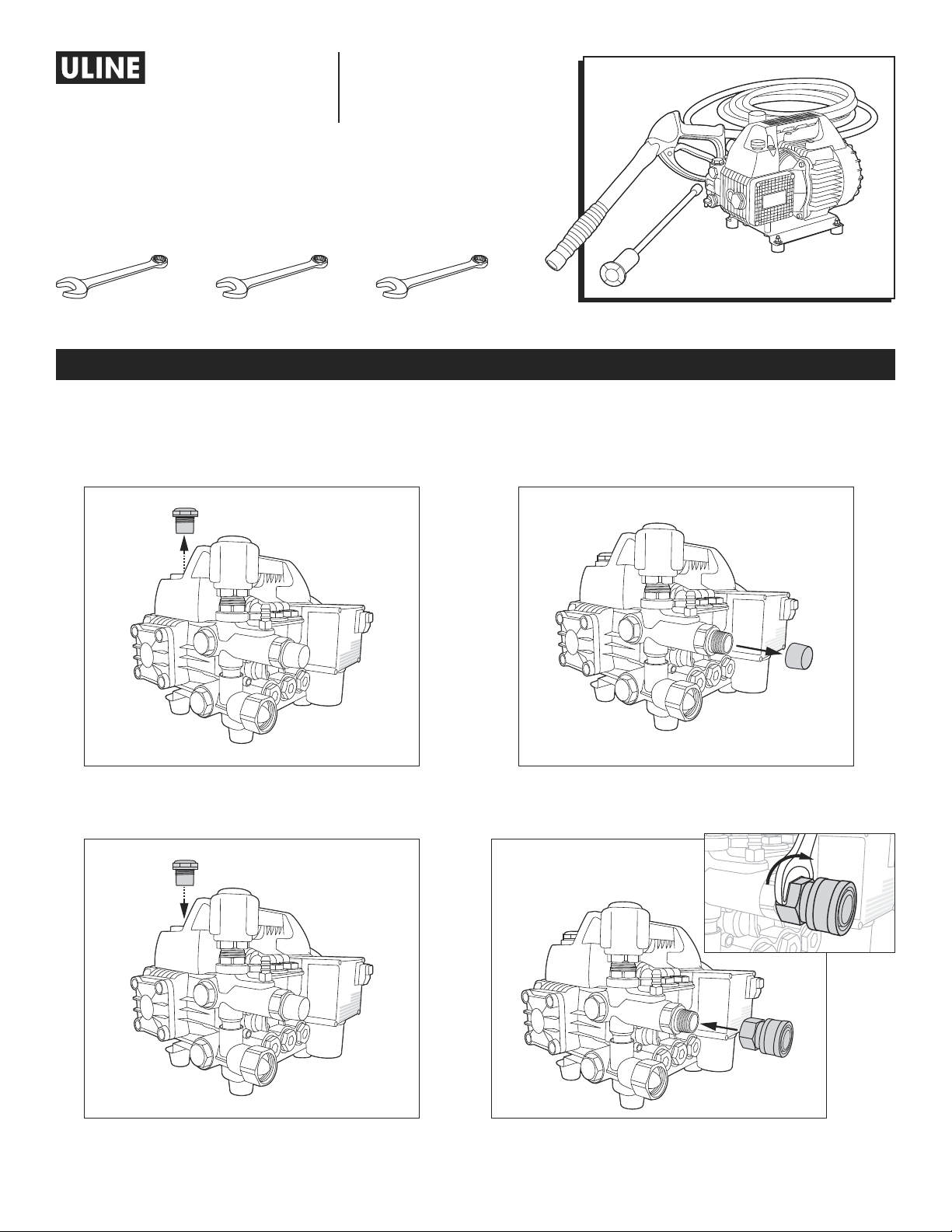 ULINE