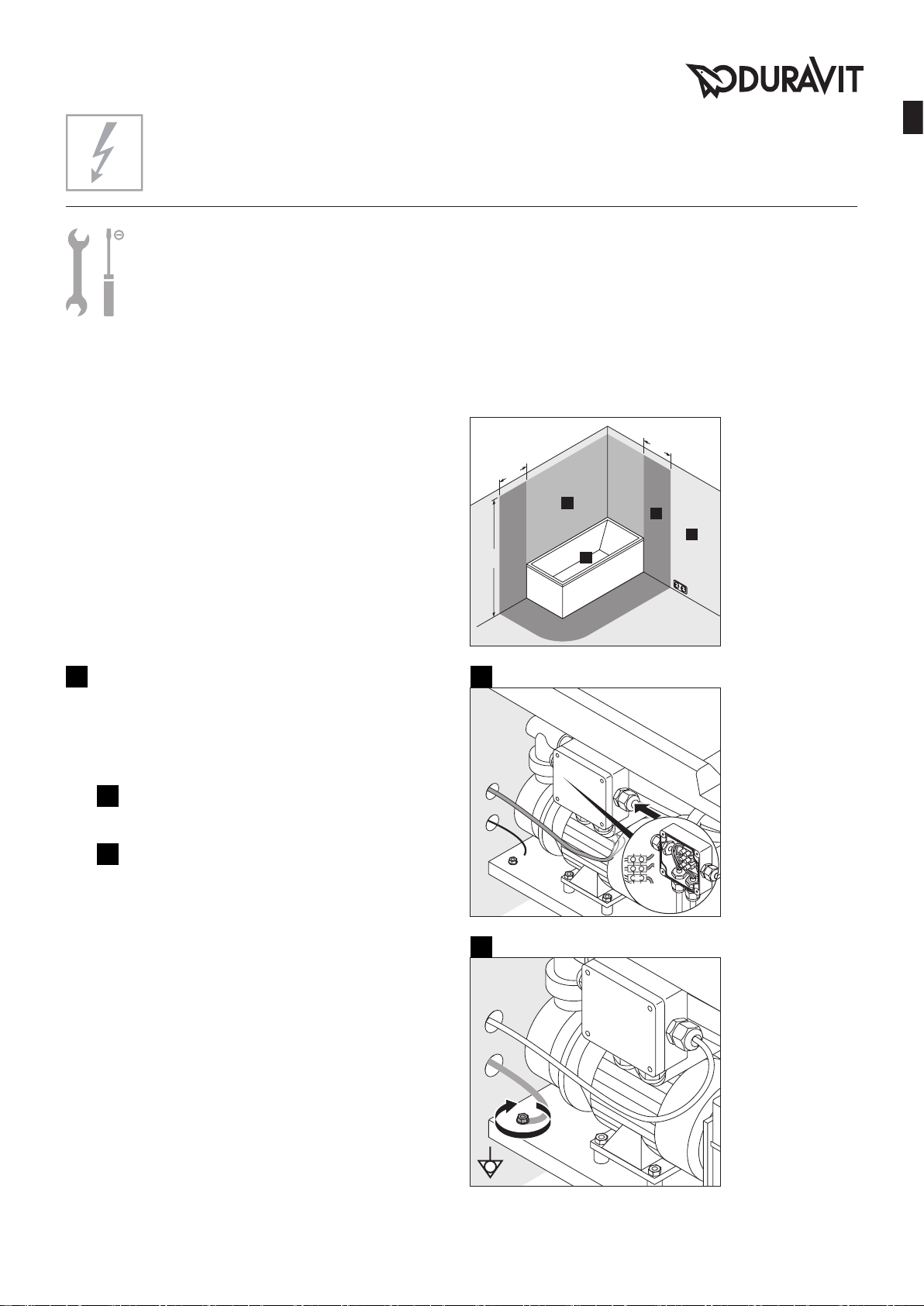 DURAVIT