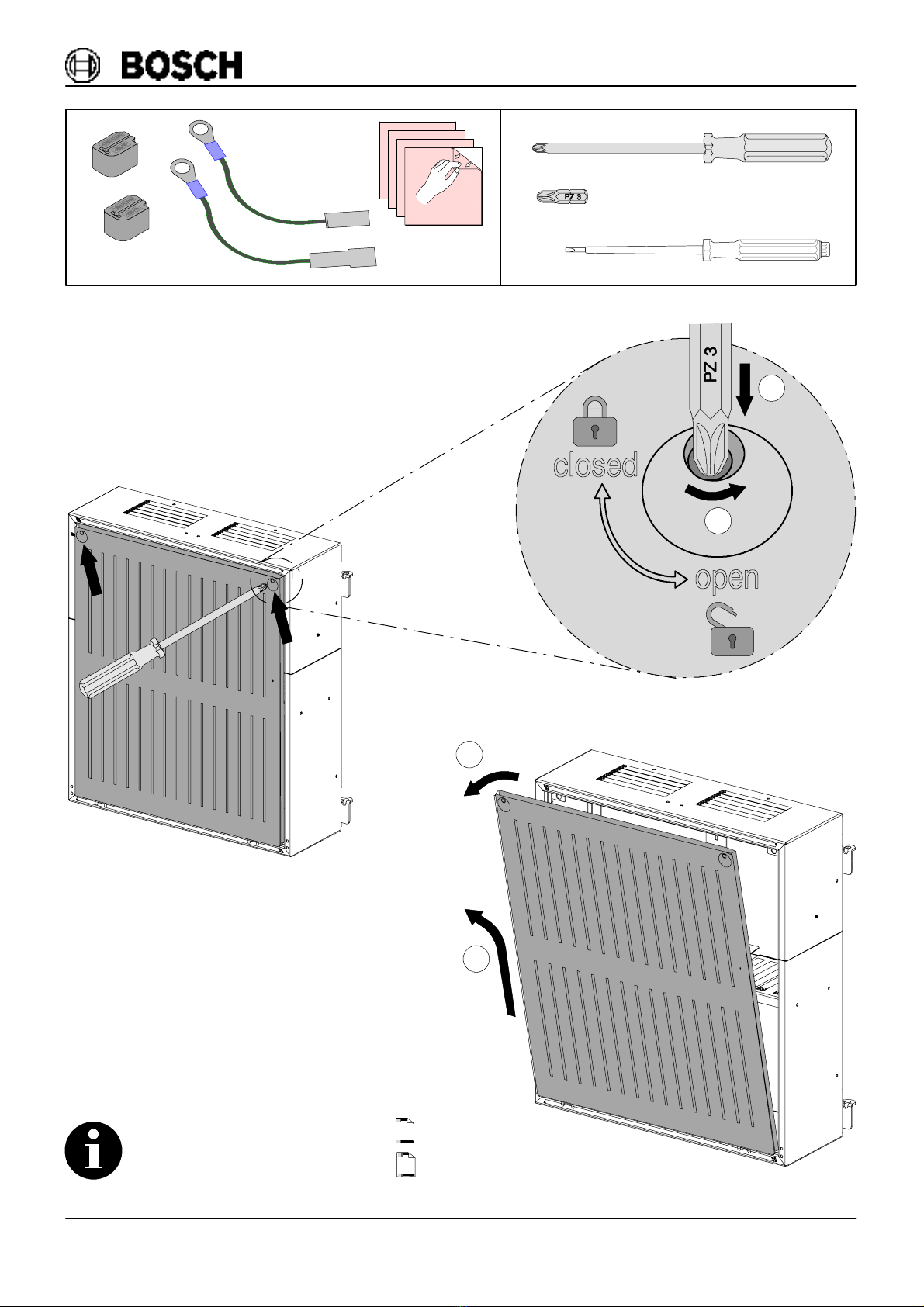 BOSCH

PZ 3

PZ 3

closed

open