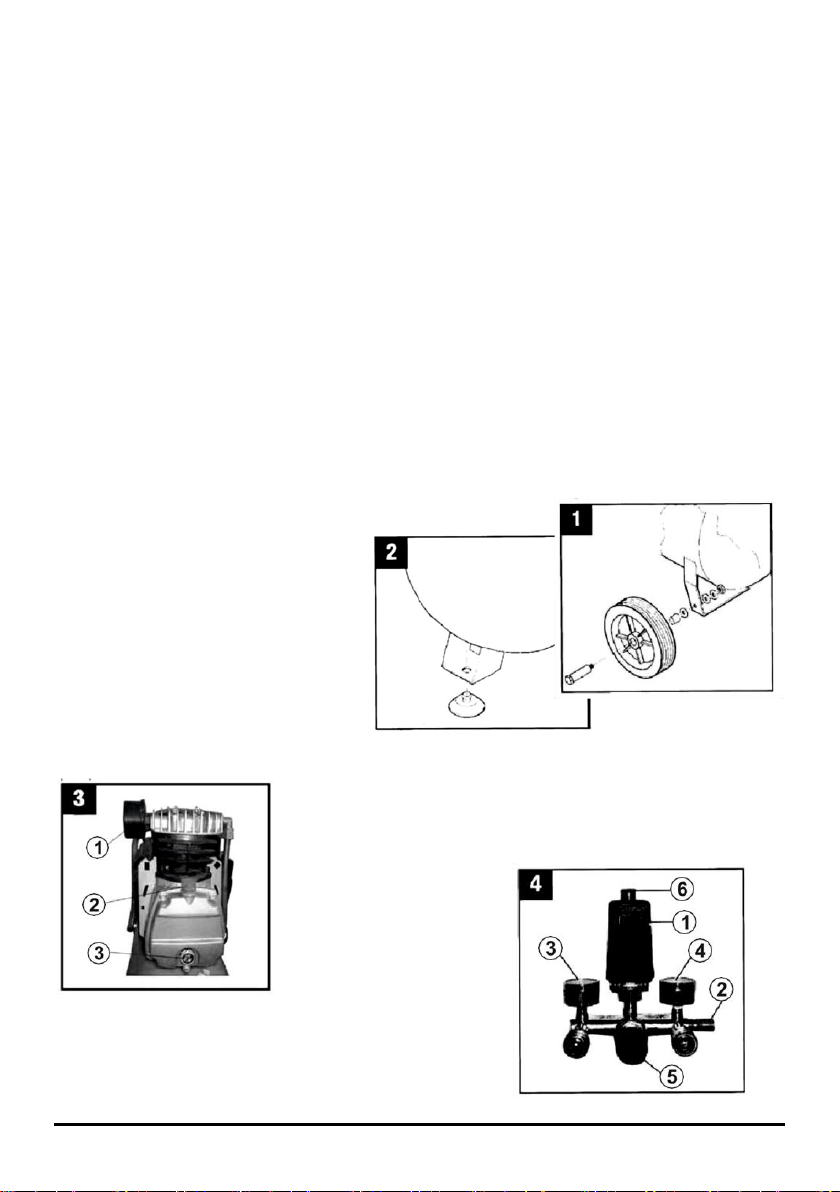 2

1

3

1

2

3

4

6

1

3

4

2

5