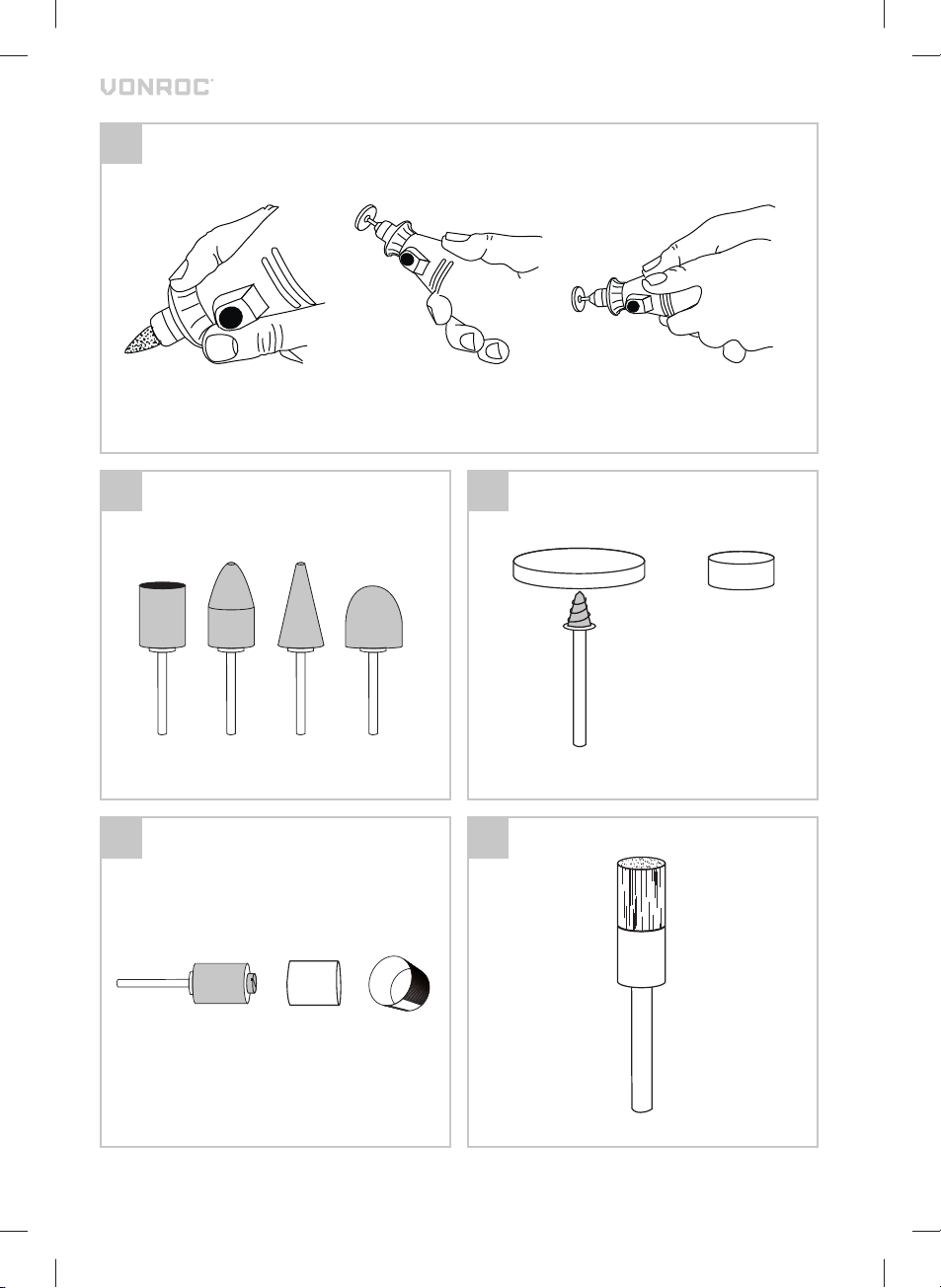 VONROC