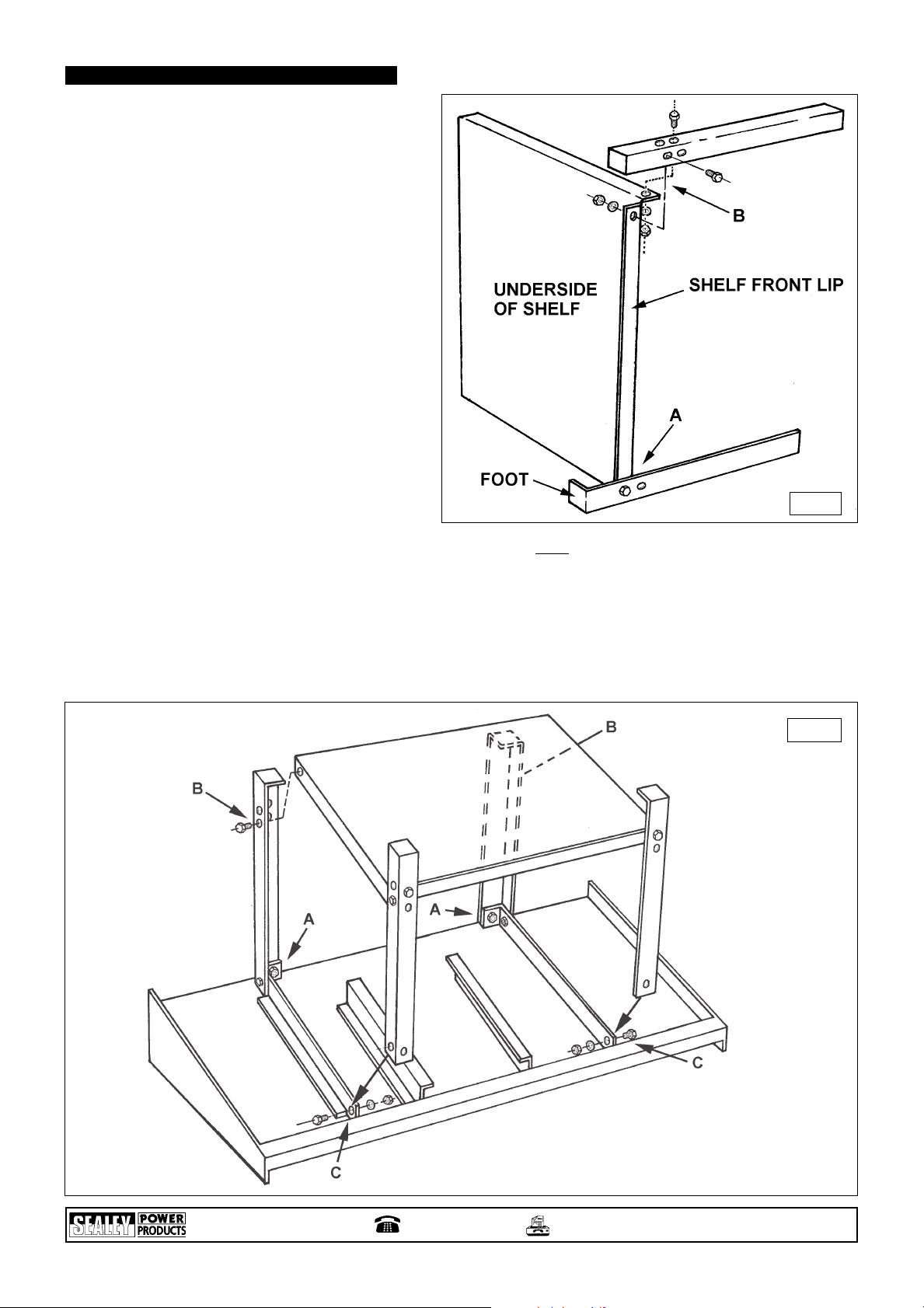 B

UNDERSIDE OF SHELF

SHELF FRONT LIP

A

FOOT

B

B

A

A

C

C

SEALEY POWER PRODUCTS