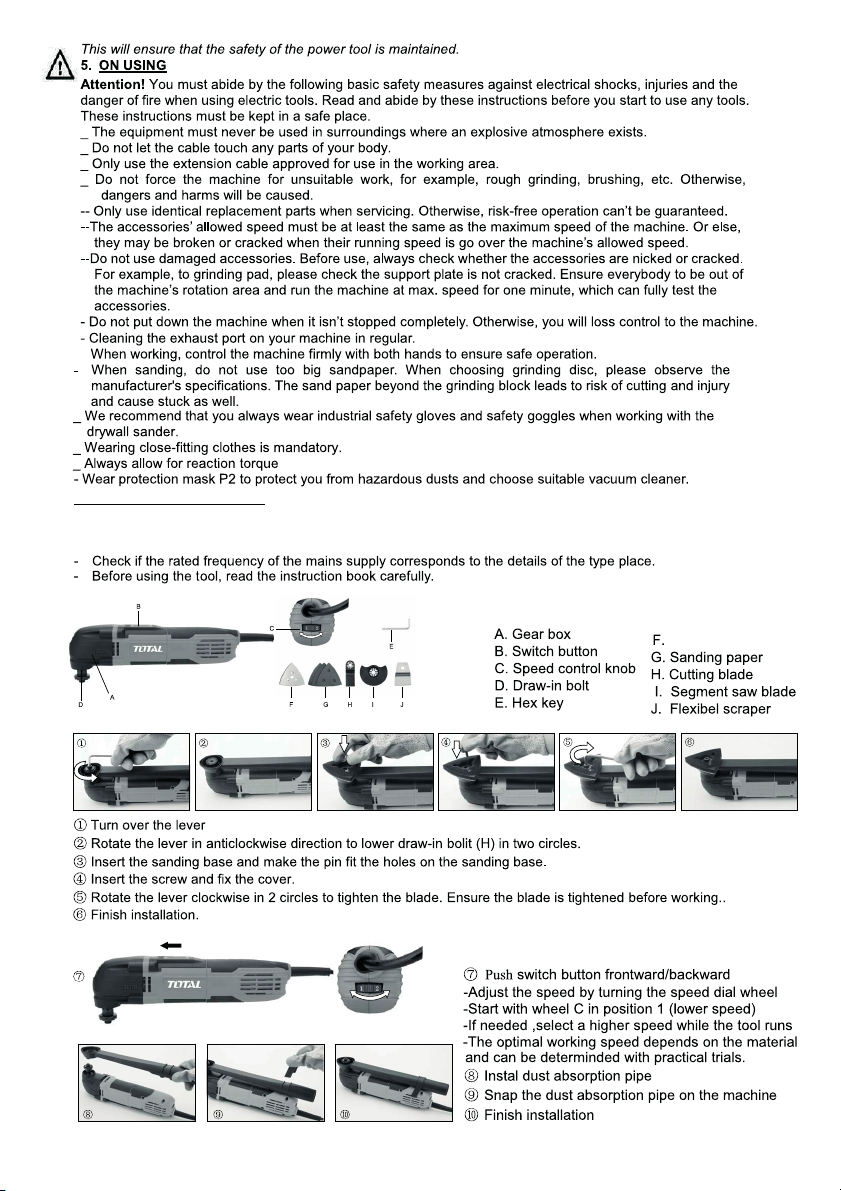 This will ensure that the safety of the power tool is maintained.
5. ON USING
Attention! You must abide by the following basic safety measures against electrical shocks, injuries and the danger of fire when using electric tools. Read and abide by these instructions before you start to use any tools. These instructions must be kept in a safe place.
_ The equipment must never be used in surroundings where an explosive atmosphere exists.
_ Do not let the cable touch any parts of your body.
_ Only use the extension cable approved for use in the working area.
_ Do not force the machine for unsuitable work, for example, rough grinding, brushing, etc. Otherwise, dangers and harms will be caused.
-- Only use identical replacement parts when servicing. Otherwise, risk-free operation can't be guaranteed.
--The accessories' allowed speed must be at least the same as the maximum speed of the machine. Or else, they may be broken or cracked when their running speed is go over the machine's allowed speed.
--Do not use damaged accessories. Before use, always check whether the accessories are nicked or cracked. For example, to grinding pad, please check the support plate is not cracked. Ensure everybody to be out of the machine's rotation area and run the machine at max. speed for one minute, which can fully test the accessories.
- Do not put down the machine when it isn't stopped completely. Otherwise, you will loss control to the machine.
- Cleaning the exhaust port on your machine in regular.
When working, control the machine firmly with both hands to ensure safe operation.
- When sanding, do not use too big sandpaper. When choosing grinding disc, please observe the manufacturer's specifications. The sand paper beyond the grinding block leads to risk of cutting and injury and cause stuck as well.
_ We recommend that you always wear industrial safety gloves and safety goggles when working with the drywall sander.
_ Wearing close-fitting clothes is mandatory.
_ Always allow for reaction torque
- Wear protection mask P2 to protect you from hazardous dusts and choose suitable vacuum cleaner.

- Check if the rated frequency of the mains supply corresponds to the details of the type place.
- Before using the tool, read the instruction book carefully.

B
C
E
TOTAL
D A F G H I J

A. Gear box
B. Switch button
C. Speed control knob
D. Draw-in bolt
E. Hex key
F.
G. Sanding paper
H. Cutting blade
I. Segment saw blade
J. Flexibel scraper

① ② ③ ④ ⑤ ⑥

① Turn over the lever
② Rotate the lever in anticlockwise direction to lower draw-in bolit (H) in two circles.
③ Insert the sanding base and make the pin fit the holes on the sanding base.
④ Insert the screw and fix the cover.
⑤ Rotate the lever clockwise in 2 circles to tighten the blade. Ensure the blade is tightened before working..
⑥ Finish installation.

⑦
TOTAL
⑧ ⑨ ⑩

⑦ Push switch button frontward/backward
-Adjust the speed by turning the speed dial wheel
-Start with wheel C in position 1 (lower speed)
-If needed ,select a higher speed while the tool runs
-The optimal working speed depends on the material and can be determinded with practical trials.
⑧ Instal dust absorption pipe
⑨ Snap the dust absorption pipe on the machine
⑩ Finish installation