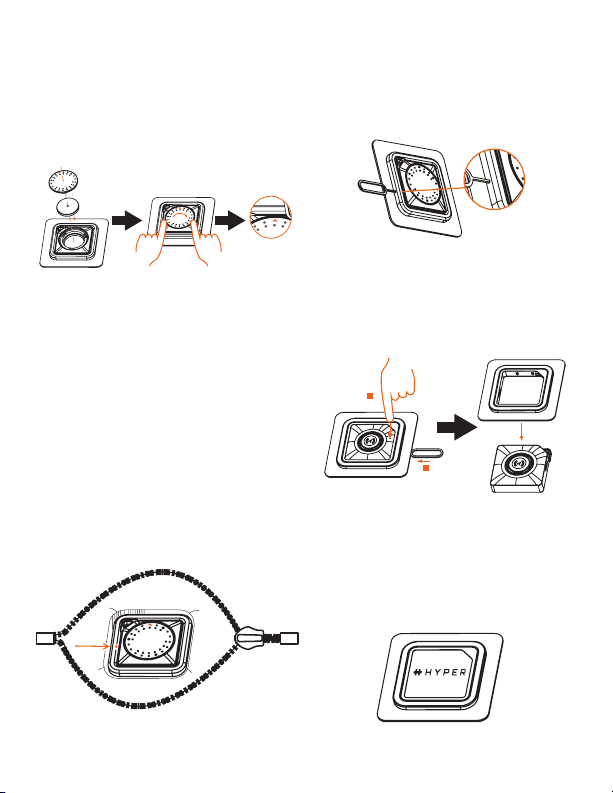 HYPER