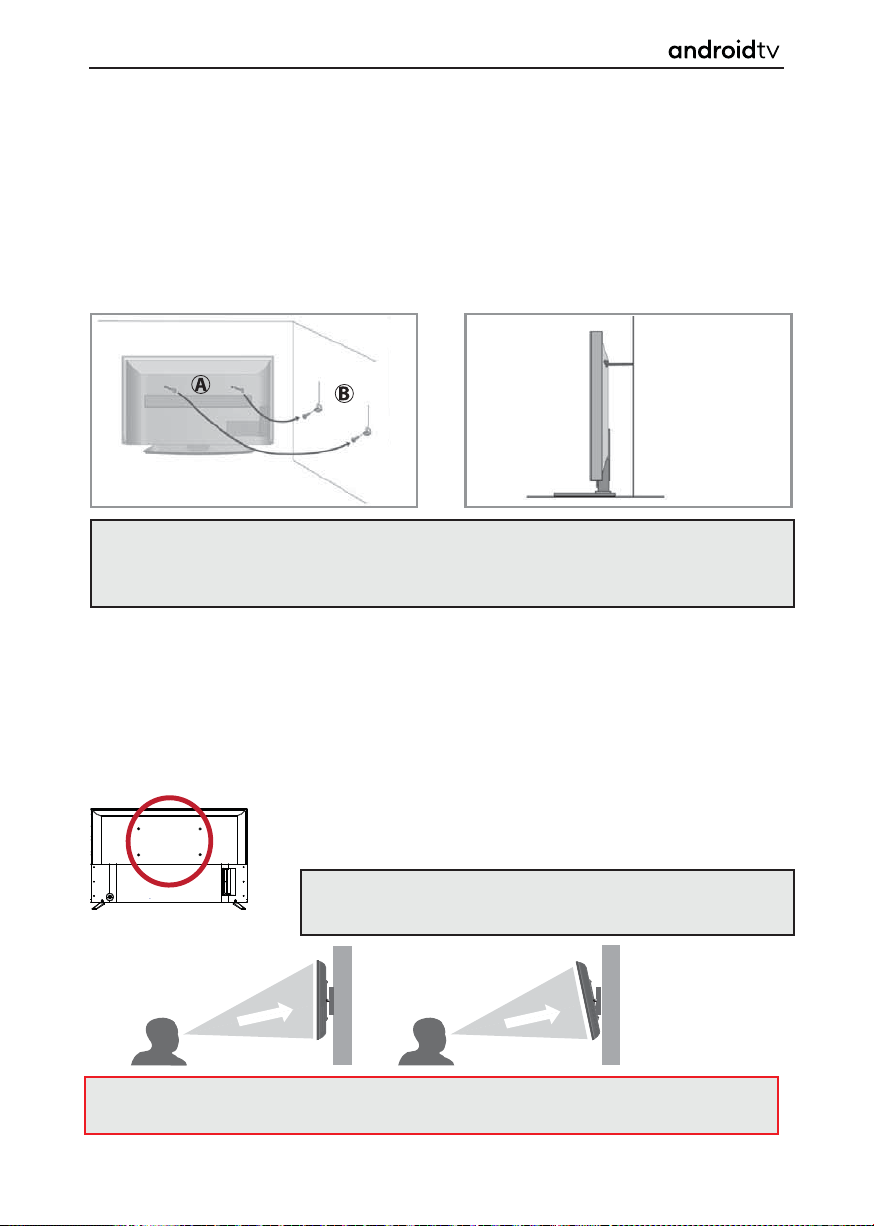 androidtv

A

B