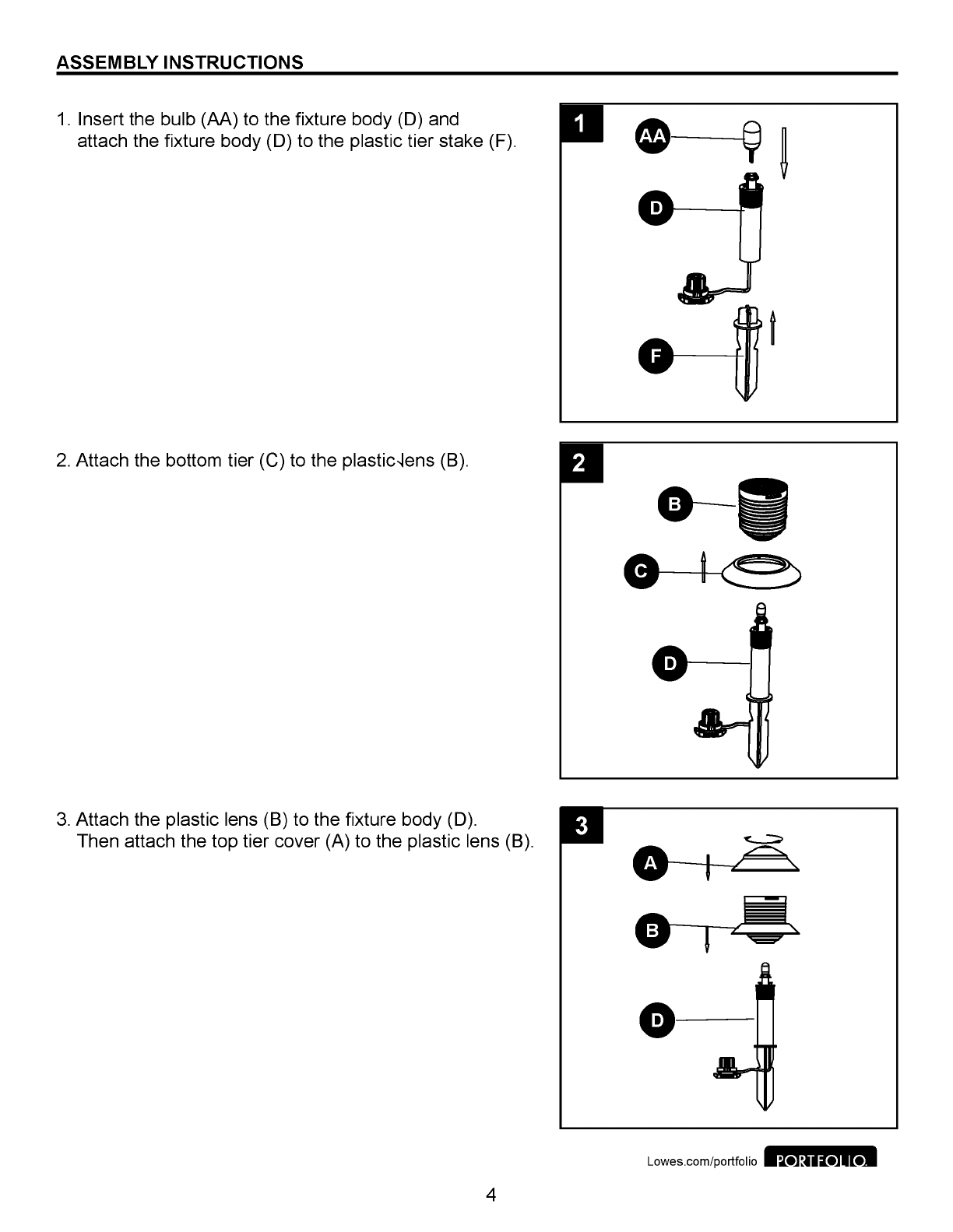 ASSEMBLY INSTRUCTIONS

1. Insert the bulb (AA) to the fixture body (D) and attach the fixture body (D) to the plastic tier stake (F).

1

AA

D

F

2. Attach the bottom tier (C) to the plastic lens (B).

2

B

C

D

3. Attach the plastic lens (B) to the fixture body (D). Then attach the top tier cover (A) to the plastic lens (B).

3

A

B

D

Lowes.com/portfolio PORTFOLIO

4