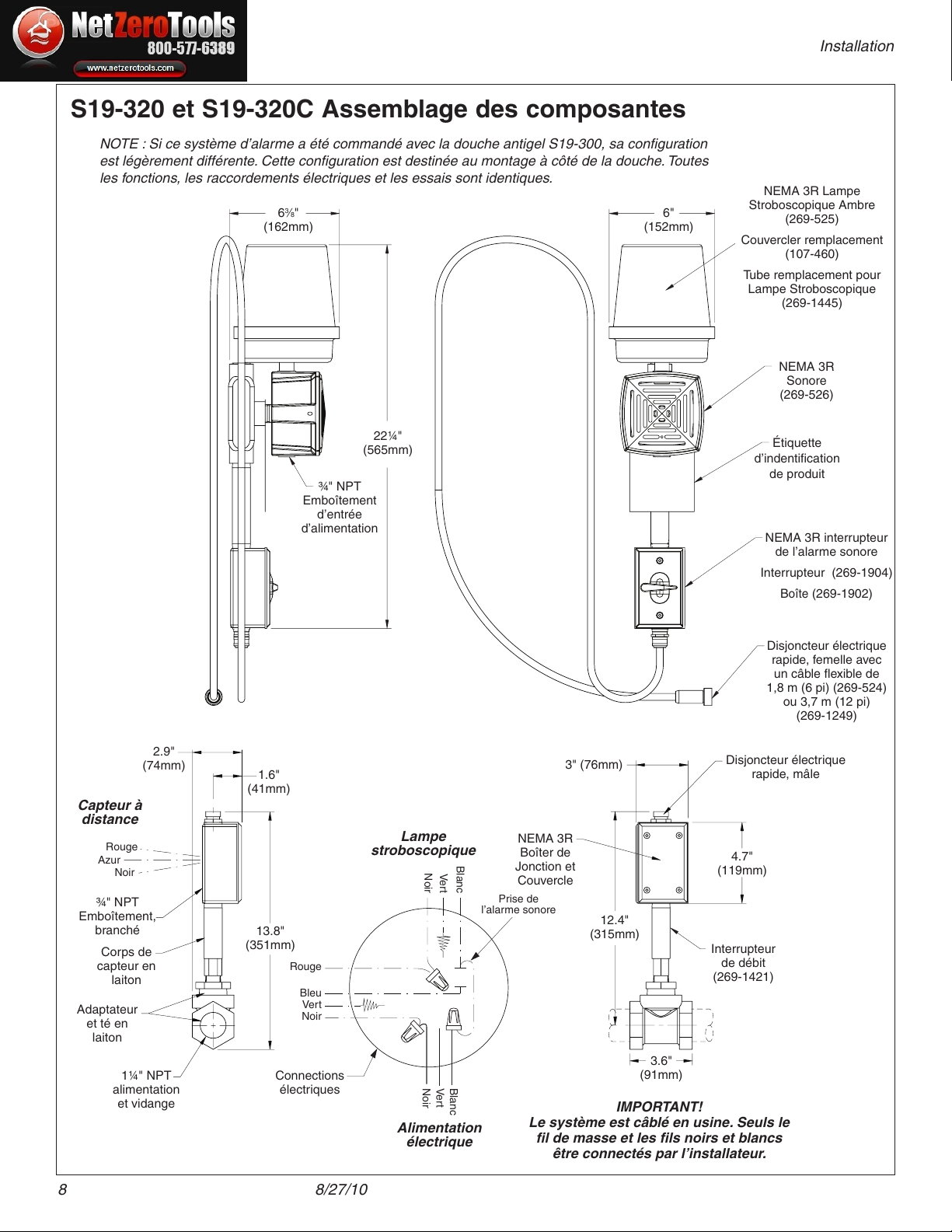 NetZeroTools
800-577-6389
www.netzerotools.com

Installation

S19-320 et S19-320C Assemblage des composantes

NOTE : Si ce système d'alarme a été commandé avec la douche antigel S19-300, sa configuration est légèrement différente. Cette configuration est destinée au montage à côté de la douche. Toutes les fonctions, les raccordements électriques et les essais sont identiques.

6⅜" (162mm)

22¼" (565mm)

¾" NPT Emboîtement d'entrée d'alimentation

6" (152mm)

NEMA 3R Lampe Stroboscopique Ambre (269-525)

Couvercler remplacement (107-460)

Tube remplacement pour Lampe Stroboscopique (269-1445)

NEMA 3R Sonore (269-526)

Étiquette d'indentification de produit

NEMA 3R interrupteur de l'alarme sonore

Interrupteur (269-1904)

Boîte (269-1902)

Disjoncteur électrique rapide, femelle avec un câble flexible de 1,8 m (6 pi) (269-524) ou 3,7 m (12 pi) (269-1249)

2.9" (74mm)

1.6" (41mm)

Capteur à distance

Rouge
Azur
Noir

¾" NPT Emboîtement, branché

Corps de capteur en laiton

Adaptateur et té en laiton

1¼" NPT alimentation et vidange

13.8" (351mm)

Lampe stroboscopique

Noir
Vert
Blanc

Prise de l'alarme sonore

Rouge

Bleu
Vert
Noir

Connections électriques

Noir
Vert
Blanc

Alimentation électrique

3" (76mm)

Disjoncteur électrique rapide, mâle

NEMA 3R Boîter de Jonction et Couvercle

4.7" (119mm)

12.4" (315mm)

Interrupteur de débit (269-1421)

3.6" (91mm)

IMPORTANT!
Le système est câblé en usine. Seuls le fil de masse et les fils noirs et blancs être connectés par l'installateur.

8

8/27/10