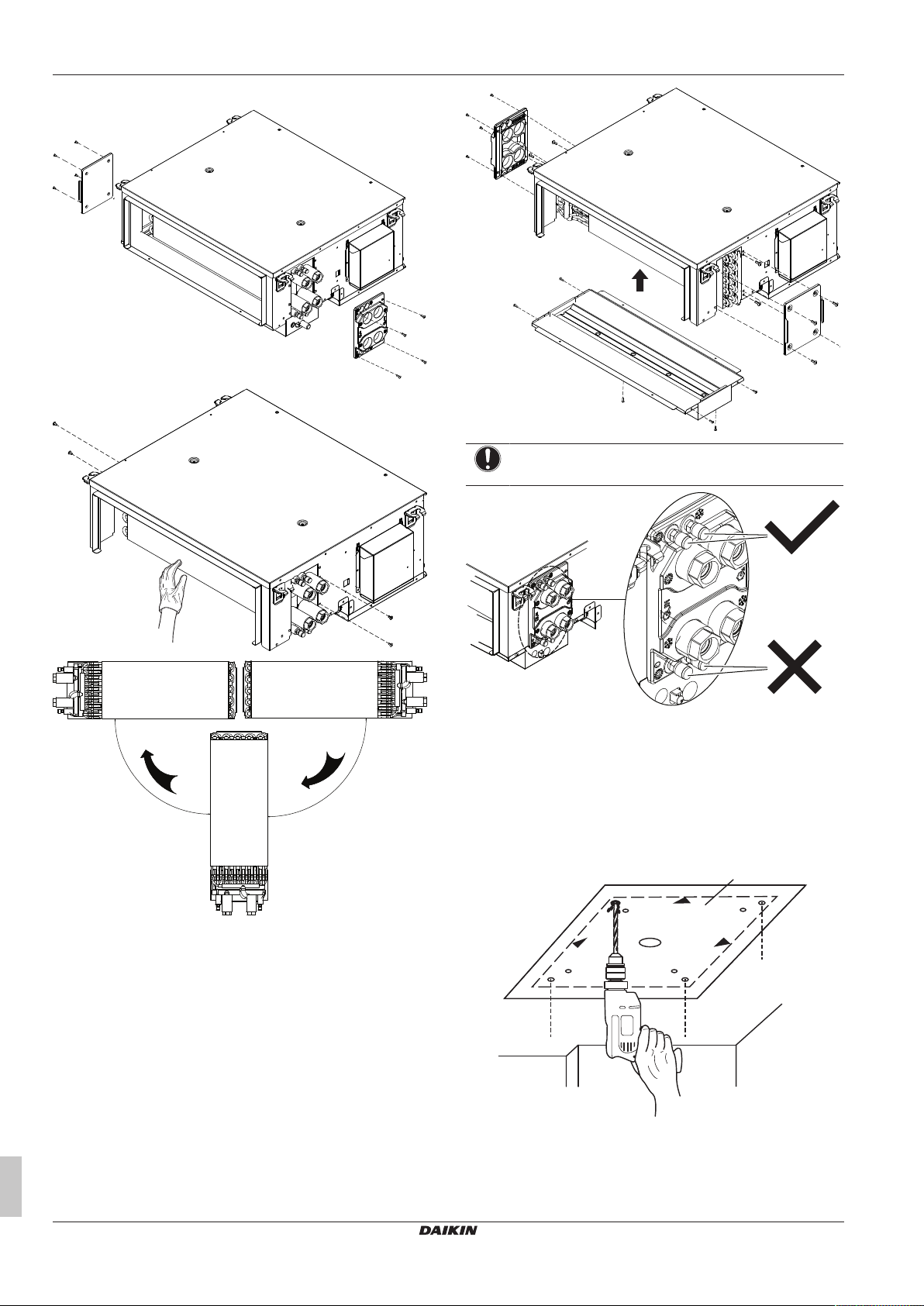 DAIKIN