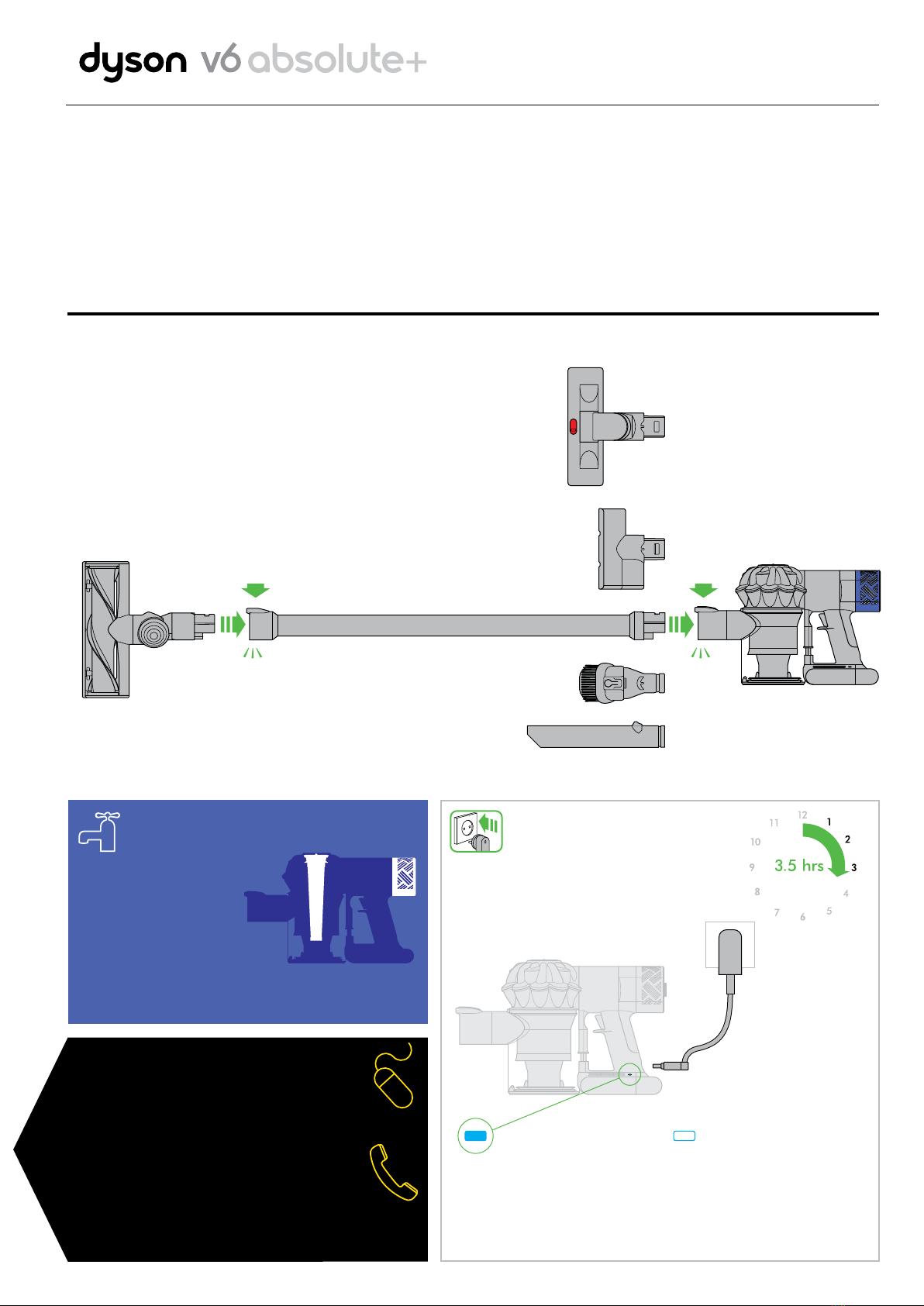 dyson v6 absolute+

11 12 1 2 3 4 5 6 7 8 9 10

3.5 hrs