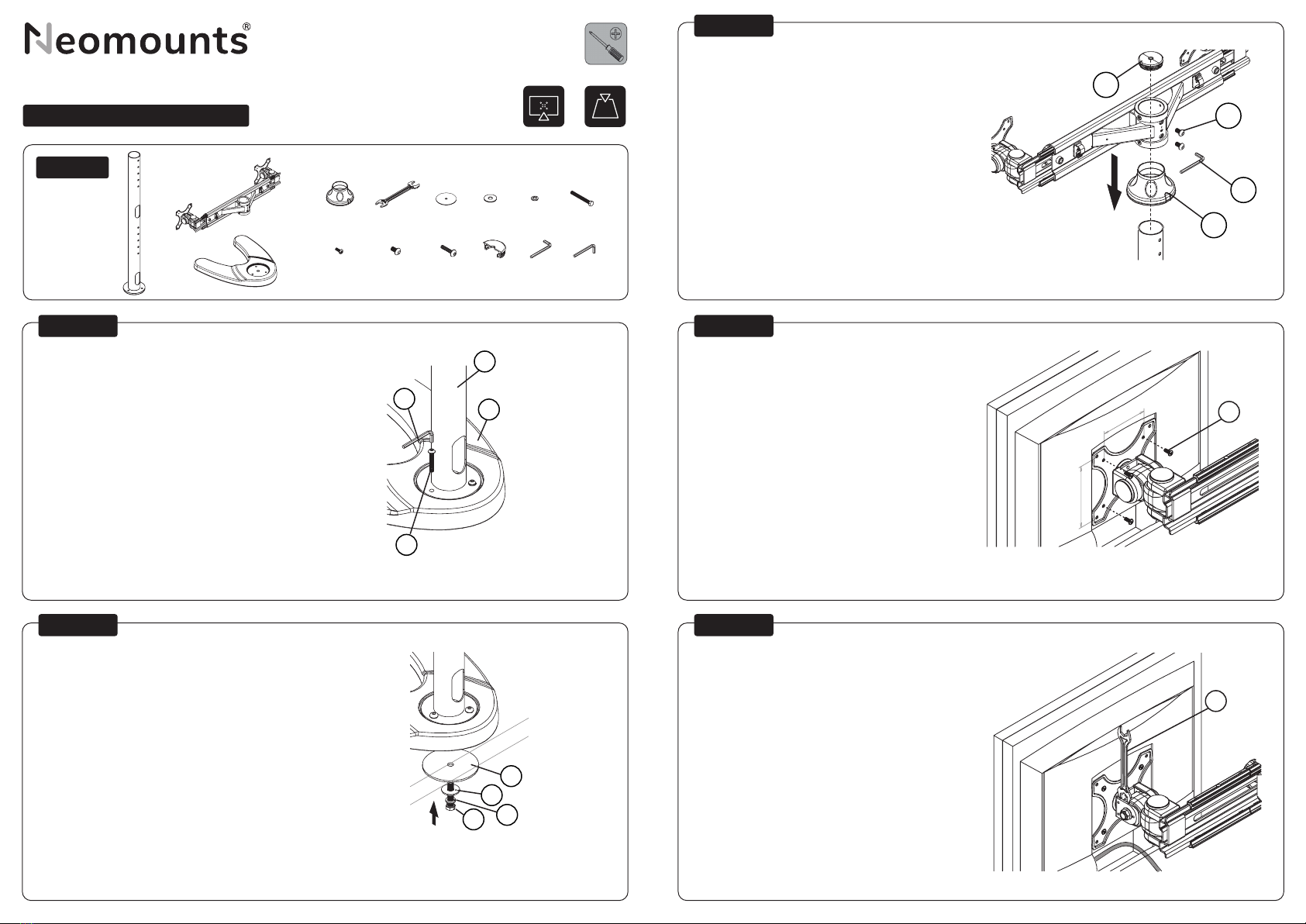 Neomounts®