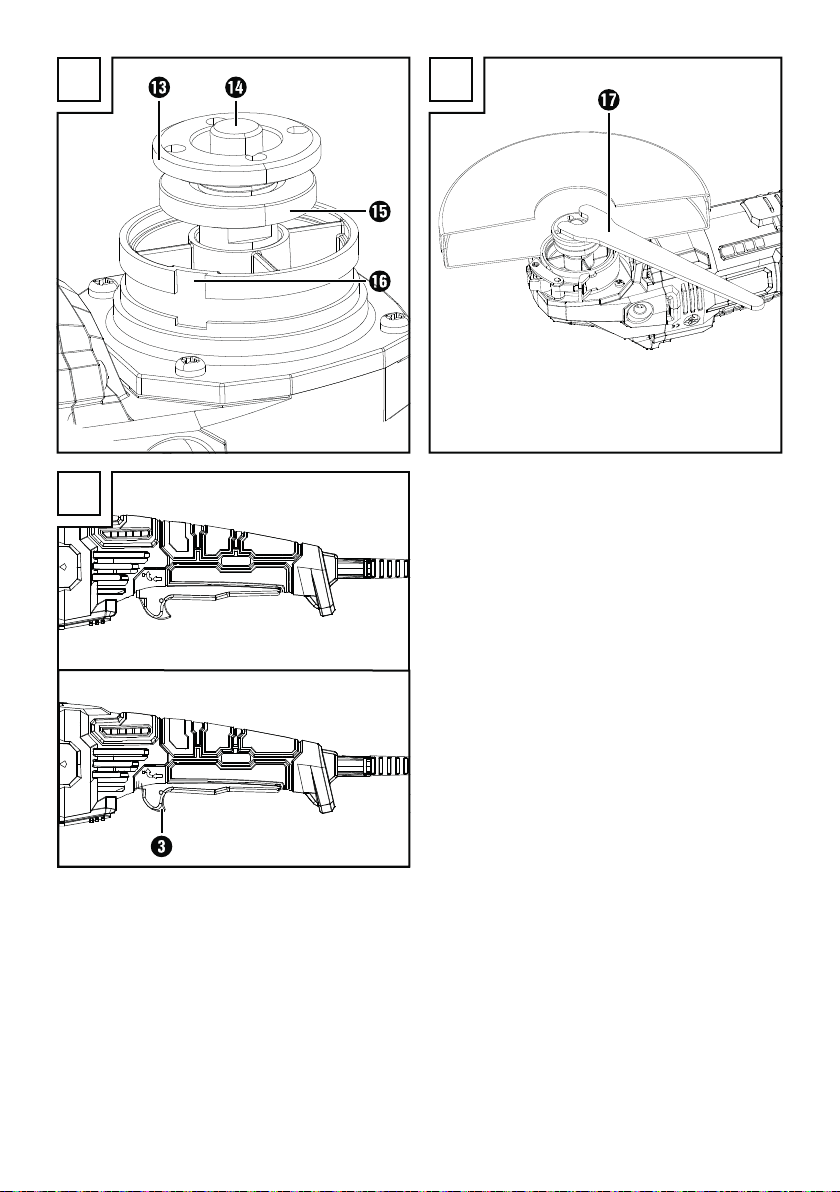 13
14
15
16
17
3