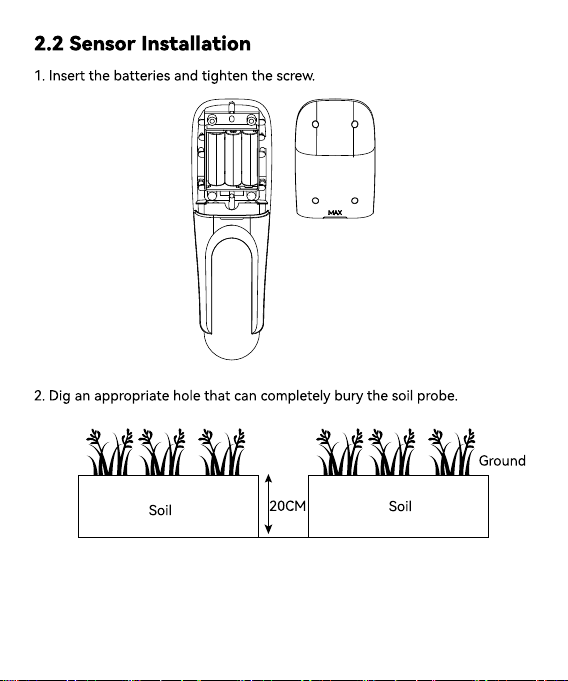 2.2 Sensor Installation

1. Insert the batteries and tighten the screw.

MAX

2. Dig an appropriate hole that can completely bury the soil probe.

Ground

Soil

20CM

Soil